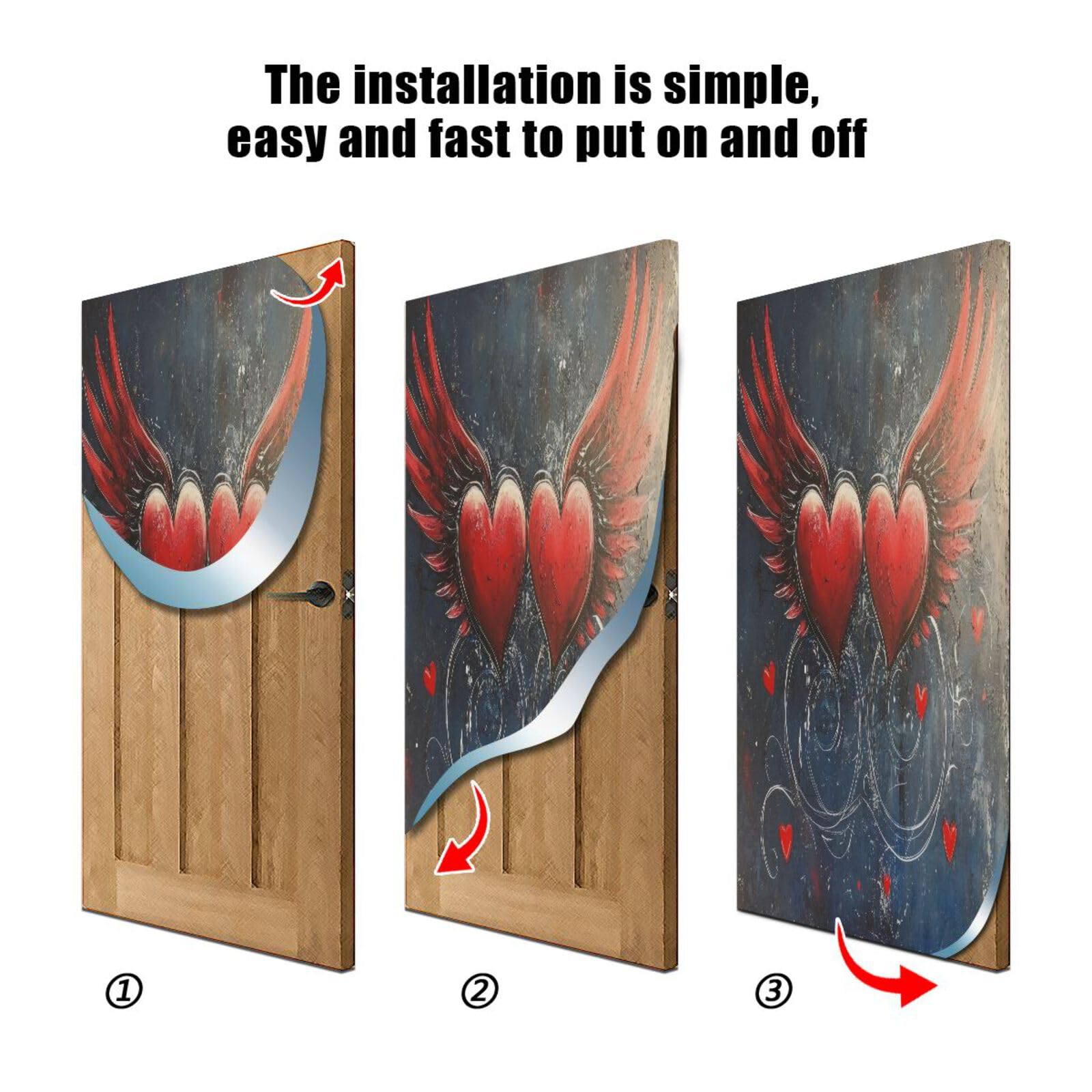 The installation is simple, easy and fast to put on and off

①

②

③