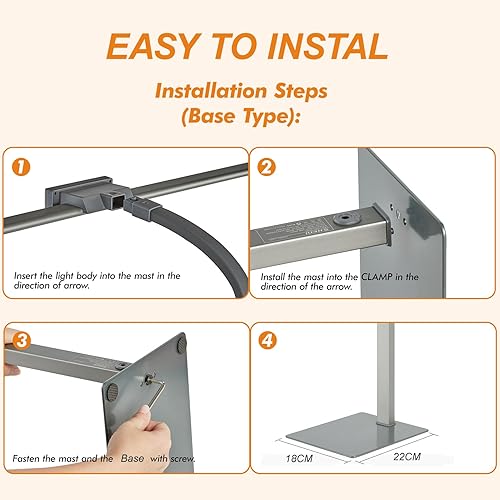 EASY TO INSTAL

Installation Steps
(Base Type):

1

Insert the light body into the mast in the direction of arrow.

2

Install the mast into the CLAMP in the direction of the arrow.

3

Fasten the mast and the Base with screw.

4

18CM

22CM