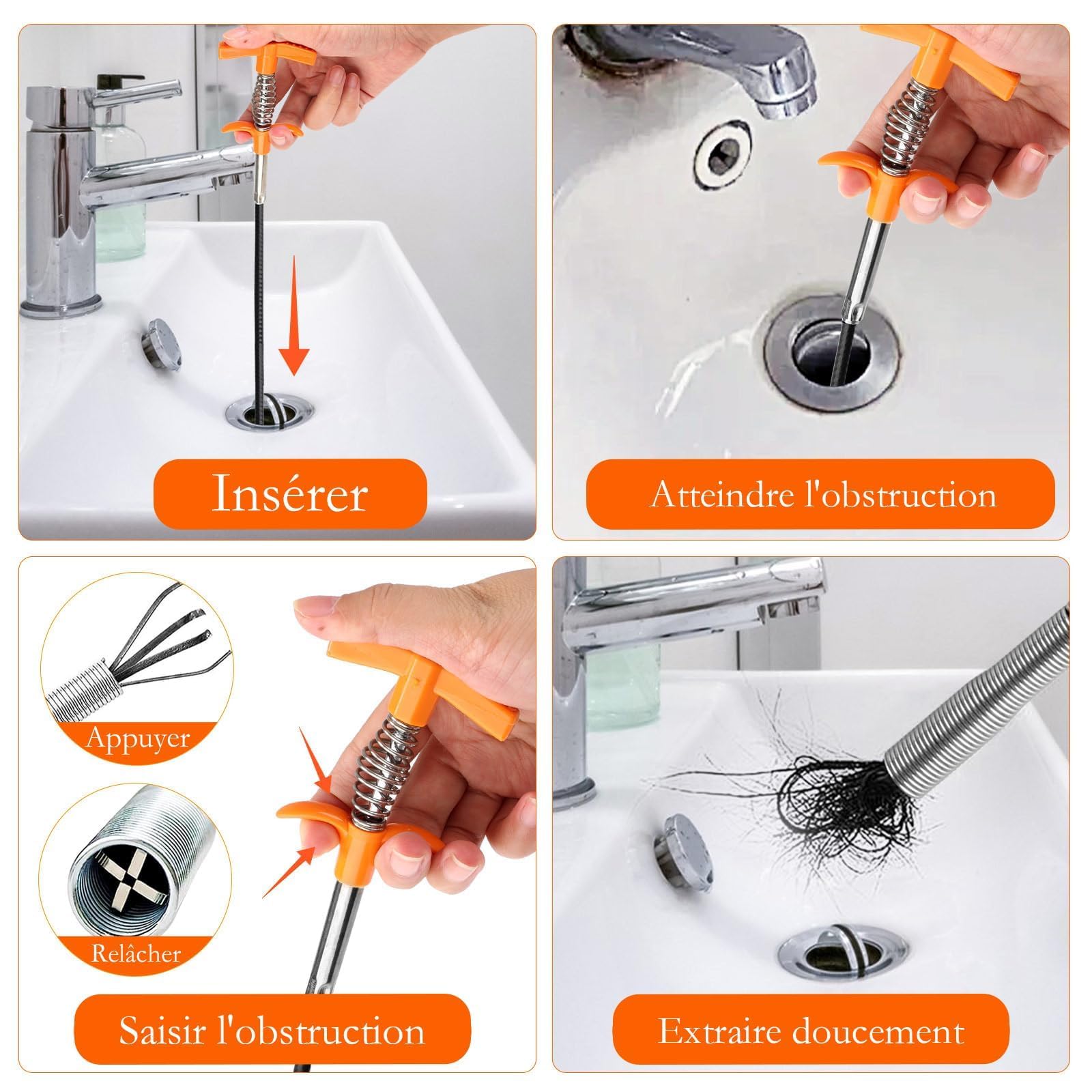 Insérer

Atteindre l'obstruction

Appuyer

Relâcher

Saisir l'obstruction

Extraire doucement