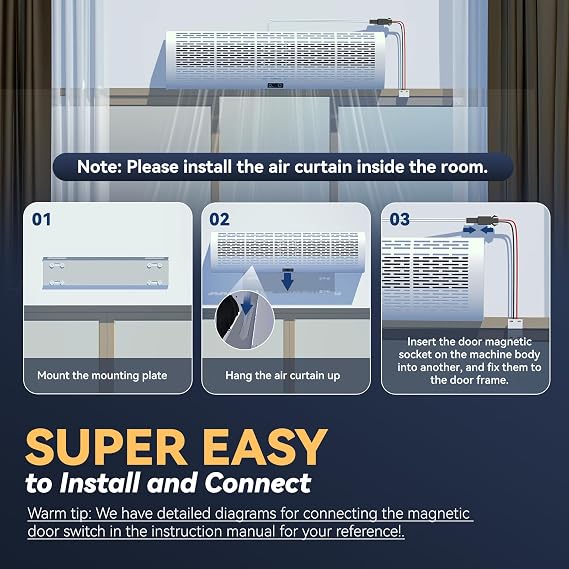 Note: Please install the air curtain inside the room.

01

Mount the mounting plate

02

Hang the air curtain up

03

Insert the door magnetic socket on the machine body into another, and fix them to the door frame.

SUPER EASY
to Install and Connect

Warm tip: We have detailed diagrams for connecting the magnetic door switch in the instruction manual for your reference!.