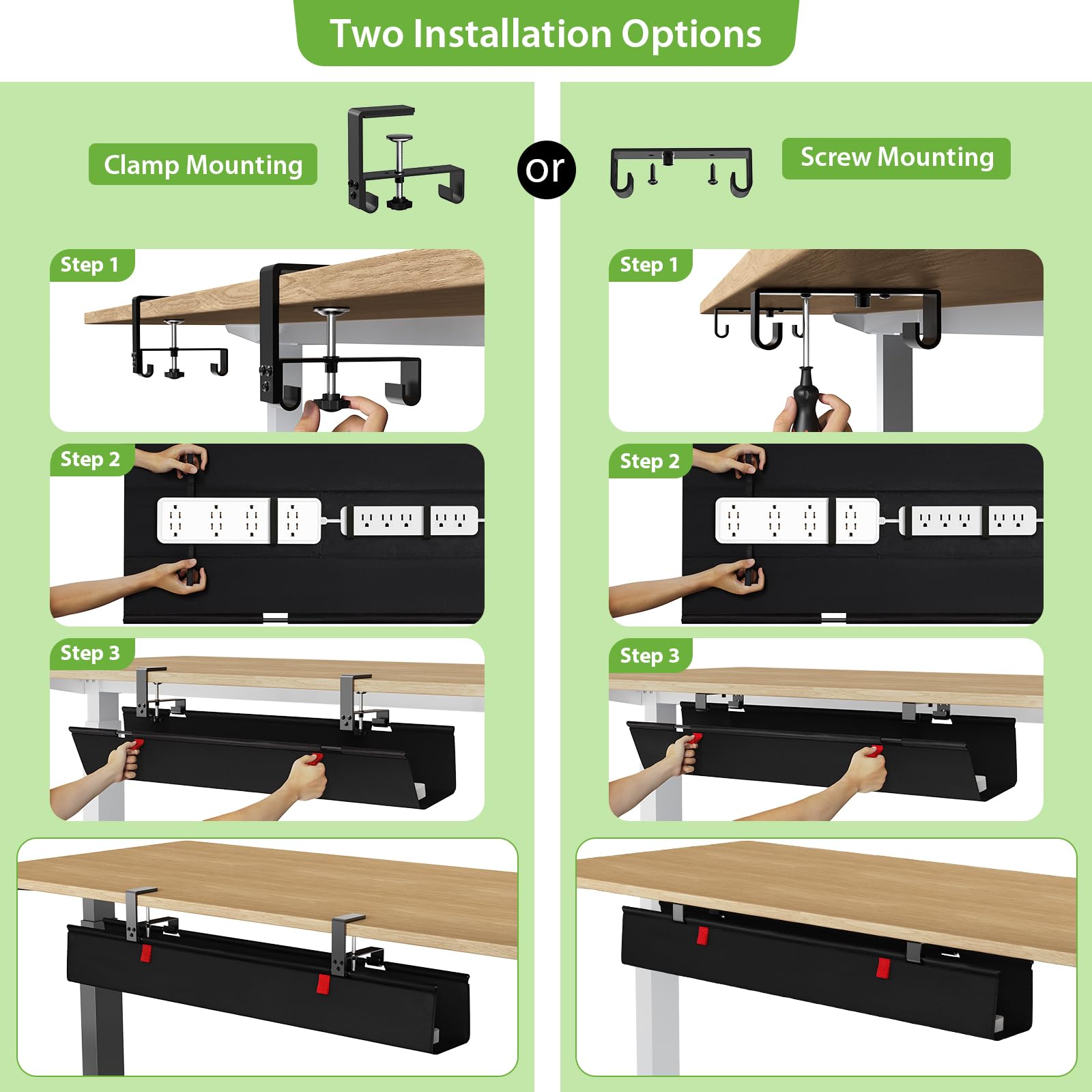 Two Installation Options

Clamp Mounting

or

Screw Mounting

Step 1

Step 2

Step 3

Step 1

Step 2

Step 3