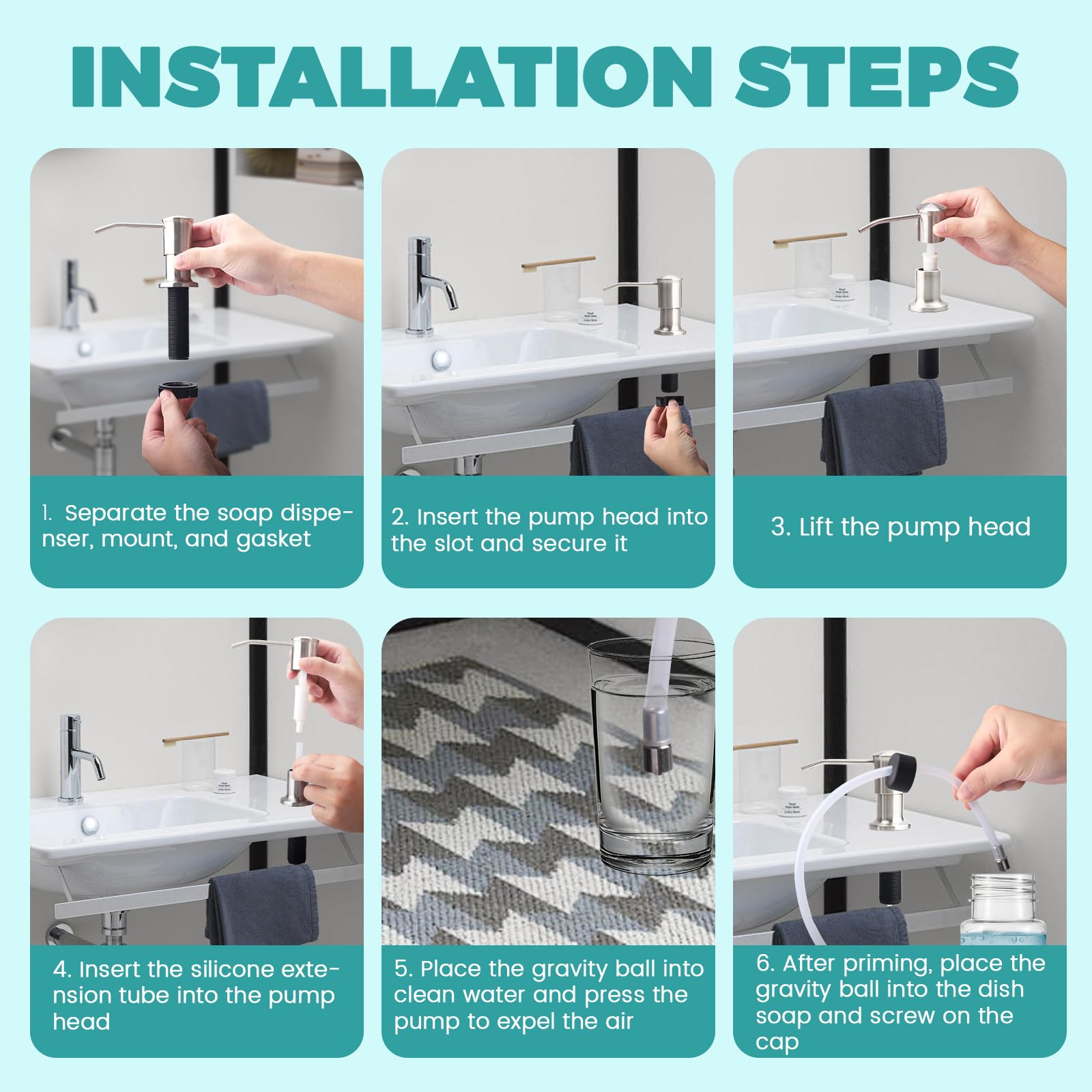 INSTALLATION STEPS

1. Separate the soap dispenser, mount, and gasket

2. Insert the pump head into the slot and secure it

3. Lift the pump head

4. Insert the silicone extension tube into the pump head

5. Place the gravity ball into clean water and press the pump to expel the air

6. After priming, place the gravity ball into the dish soap and screw on the cap