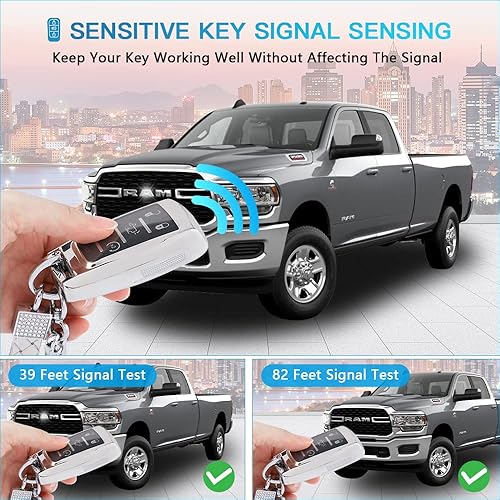 SENSITIVE KEY SIGNAL SENSING

Keep Your Key Working Well Without Affecting The Signal

RAM

39 Feet Signal Test

RAM

82 Feet Signal Test

RAM