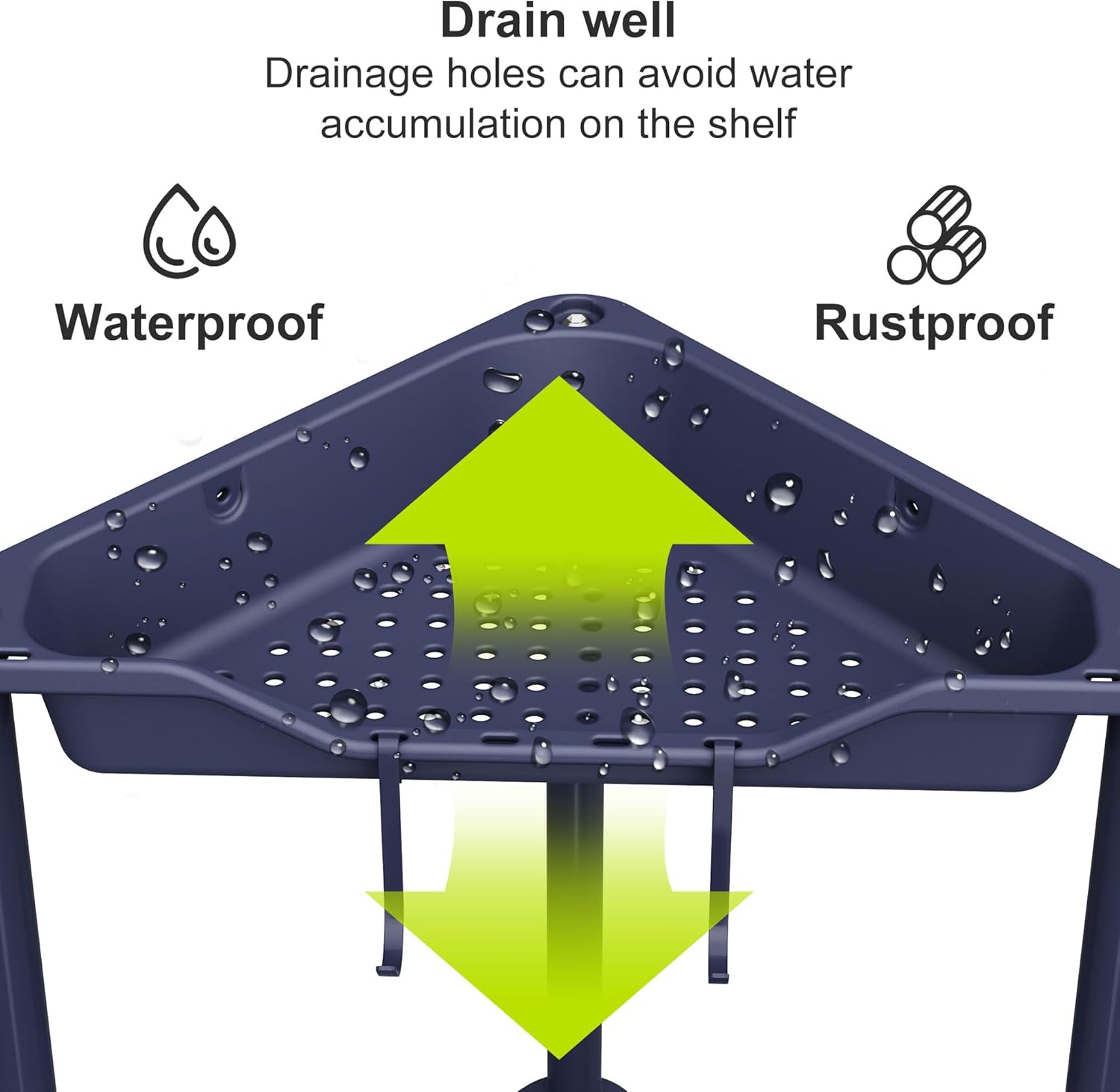 Drain well
Drainage holes can avoid water accumulation on the shelf

Waterproof

Rustproof