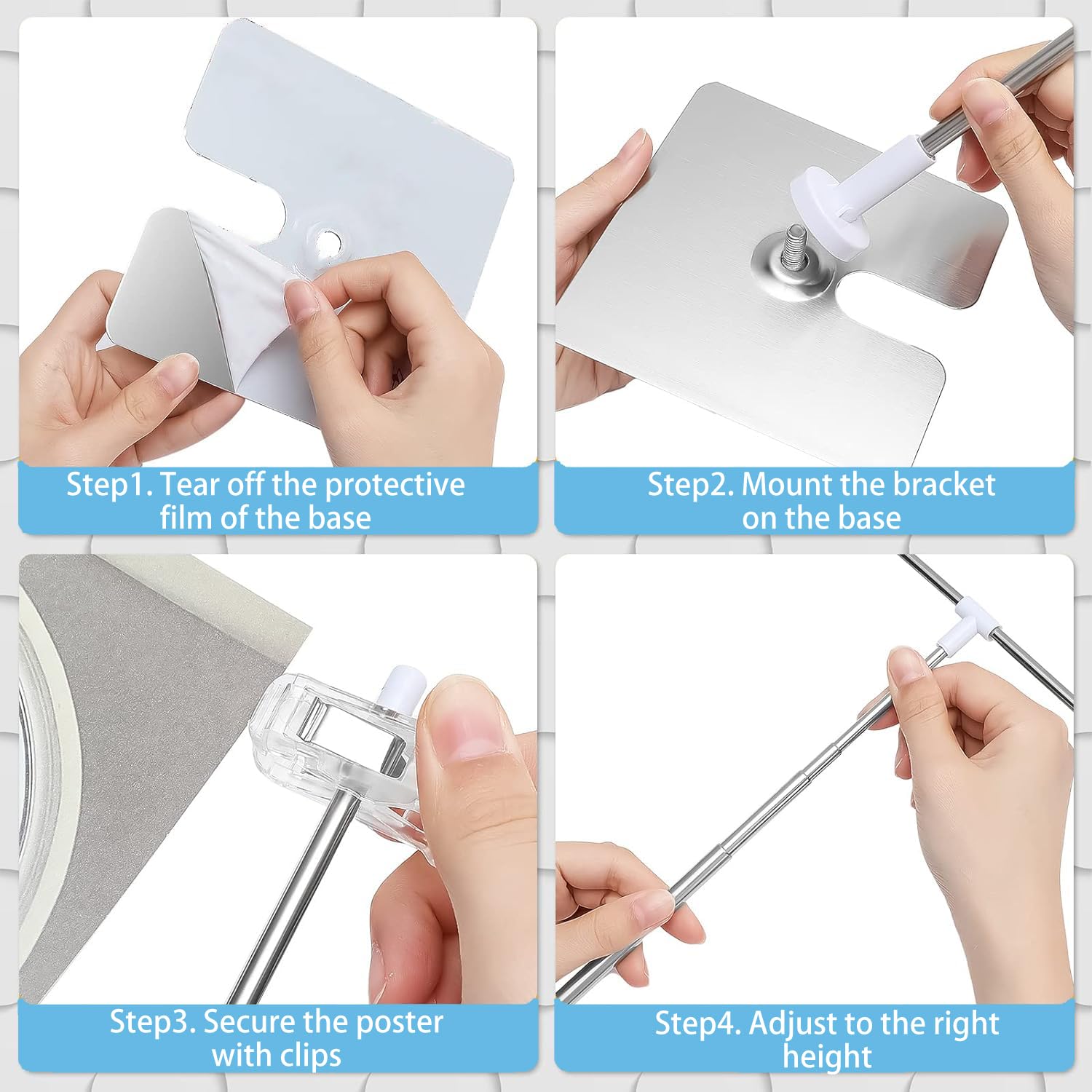 Step1. Tear off the protective film of the base

Step2. Mount the bracket on the base

Step3. Secure the poster with clips

Step4. Adjust to the right height