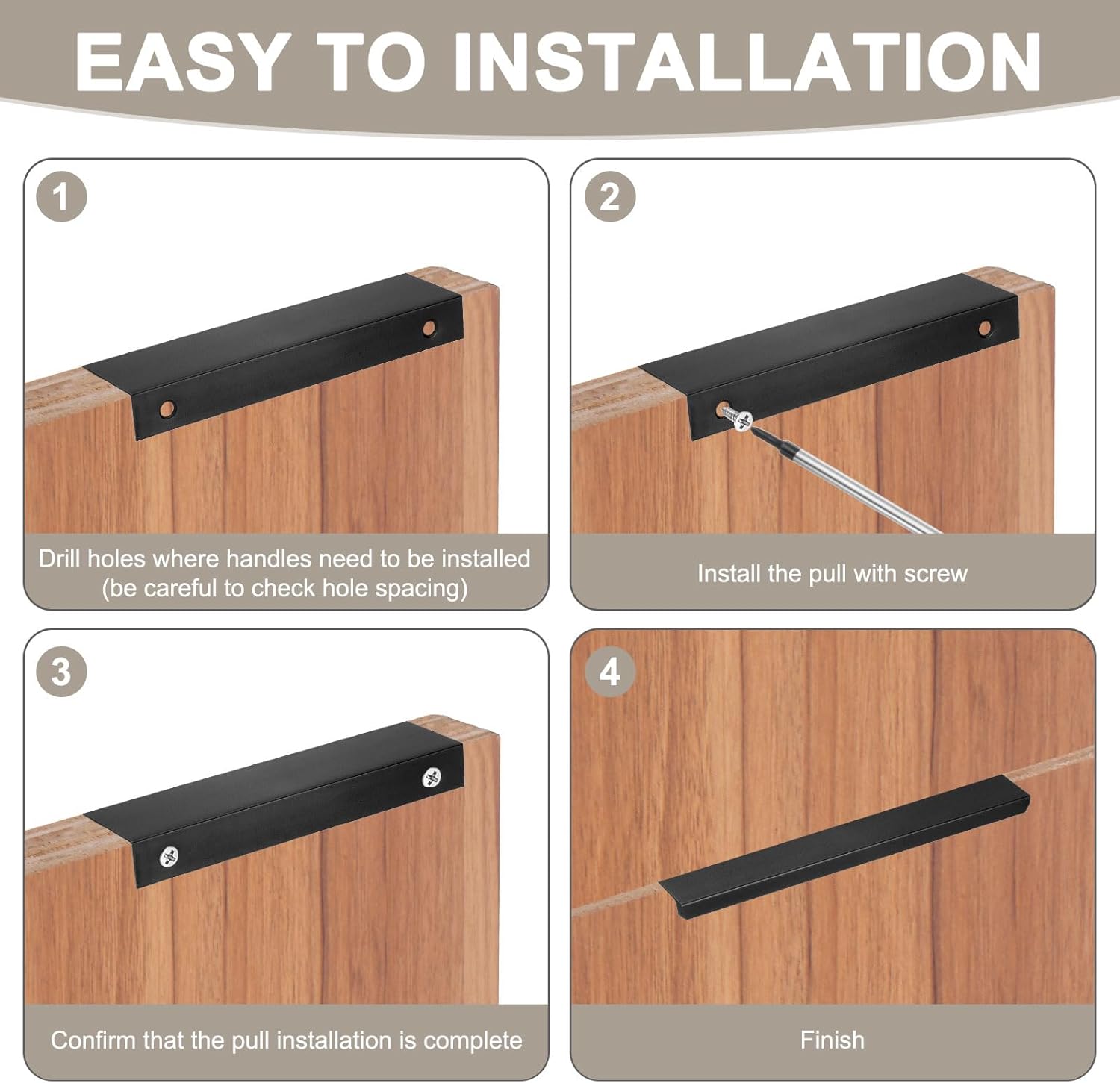 EASY TO INSTALLATION

1

Drill holes where handles need to be installed (be careful to check hole spacing)

2

Install the pull with screw

3

Confirm that the pull installation is complete

4

Finish