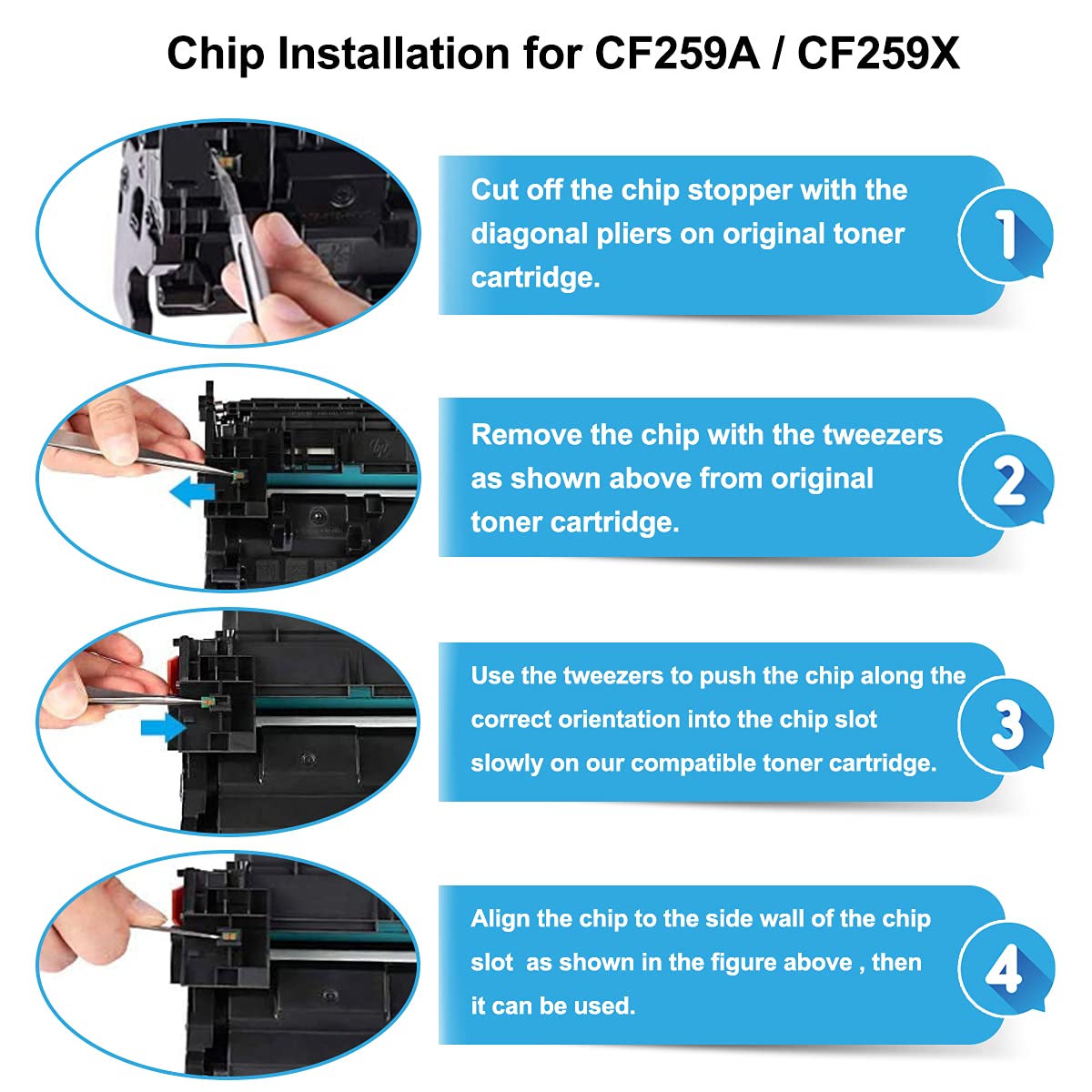 Chip Installation for CF259A / CF259X

Cut off the chip stopper with the diagonal pliers on original toner cartridge.

1

Remove the chip with the tweezers as shown above from original toner cartridge.

2

Use the tweezers to push the chip along the correct orientation into the chip slot slowly on our compatible toner cartridge.

3

Align the chip to the side wall of the chip slot as shown in the figure above , then it can be used.

4