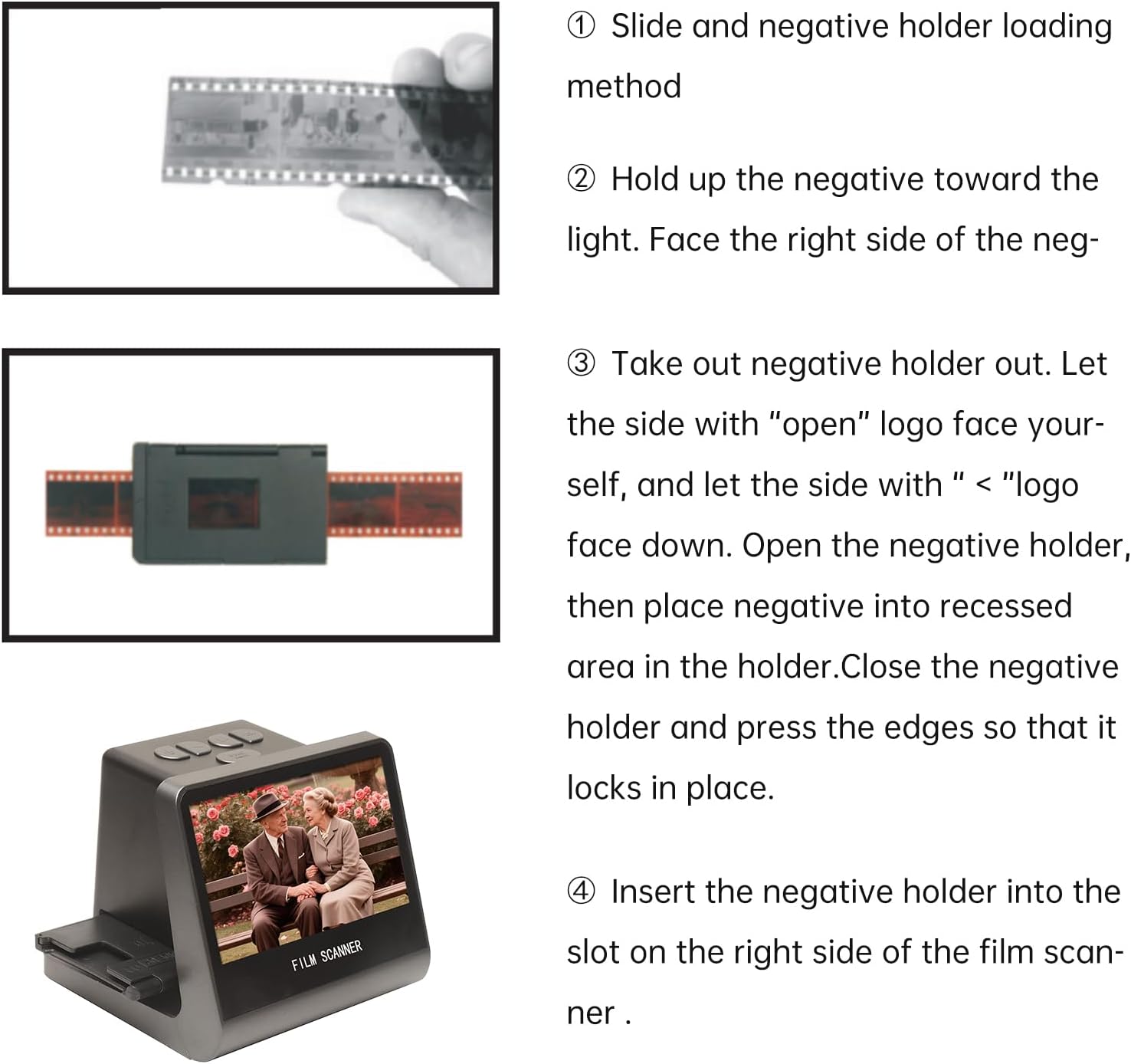 ① Slide and negative holder loading method

② Hold up the negative toward the light. Face the right side of the neg-

③ Take out negative holder out. Let the side with "open" logo face yourself, and let the side with " < "logo face down. Open the negative holder, then place negative into recessed area in the holder.Close the negative holder and press the edges so that it locks in place.

④ Insert the negative holder into the slot on the right side of the film scanner .

FILM SCANNER