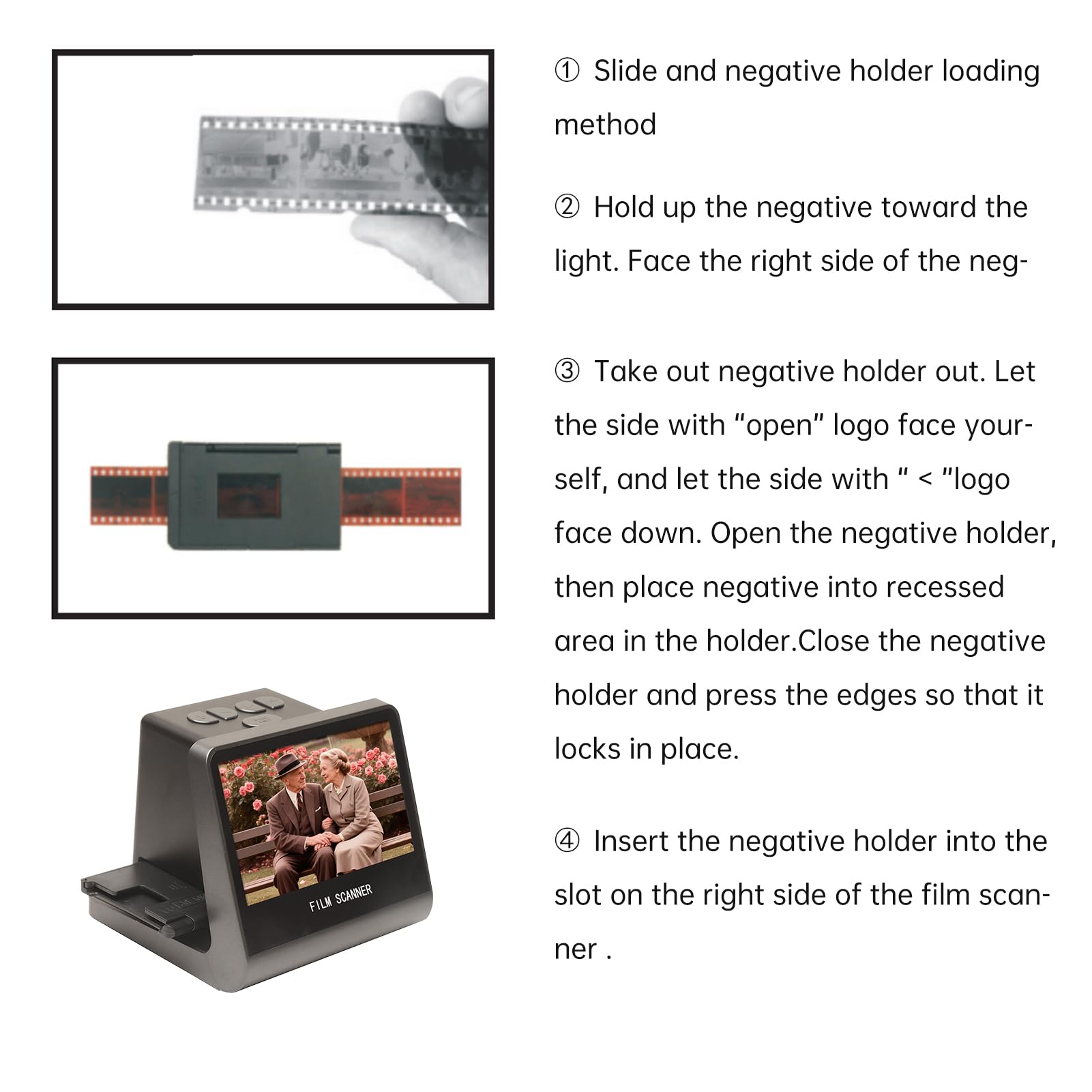 ① Slide and negative holder loading method

② Hold up the negative toward the light. Face the right side of the neg-

③ Take out negative holder out. Let the side with "open" logo face yourself, and let the side with " < "logo face down. Open the negative holder, then place negative into recessed area in the holder.Close the negative holder and press the edges so that it locks in place.

④ Insert the negative holder into the slot on the right side of the film scanner .

FILM SCANNER