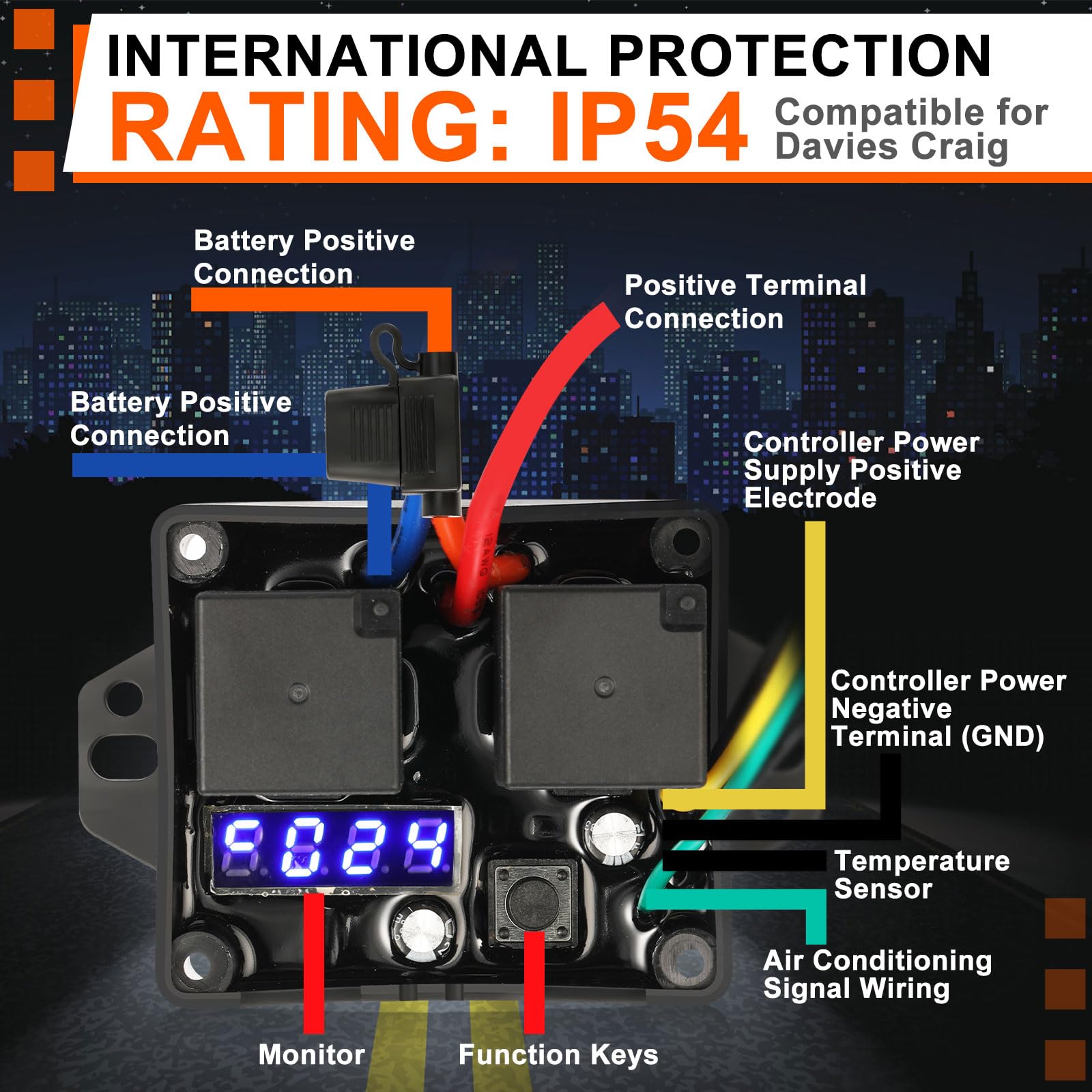 INTERNATIONAL PROTECTION
RATING: IP54

Compatible for Davies Craig

Battery Positive Connection

Positive Terminal Connection

Battery Positive Connection

Controller Power Supply Positive Electrode

Controller Power Negative Terminal (GND)

F024

Temperature Sensor

Air Conditioning Signal Wiring

Monitor

Function Keys