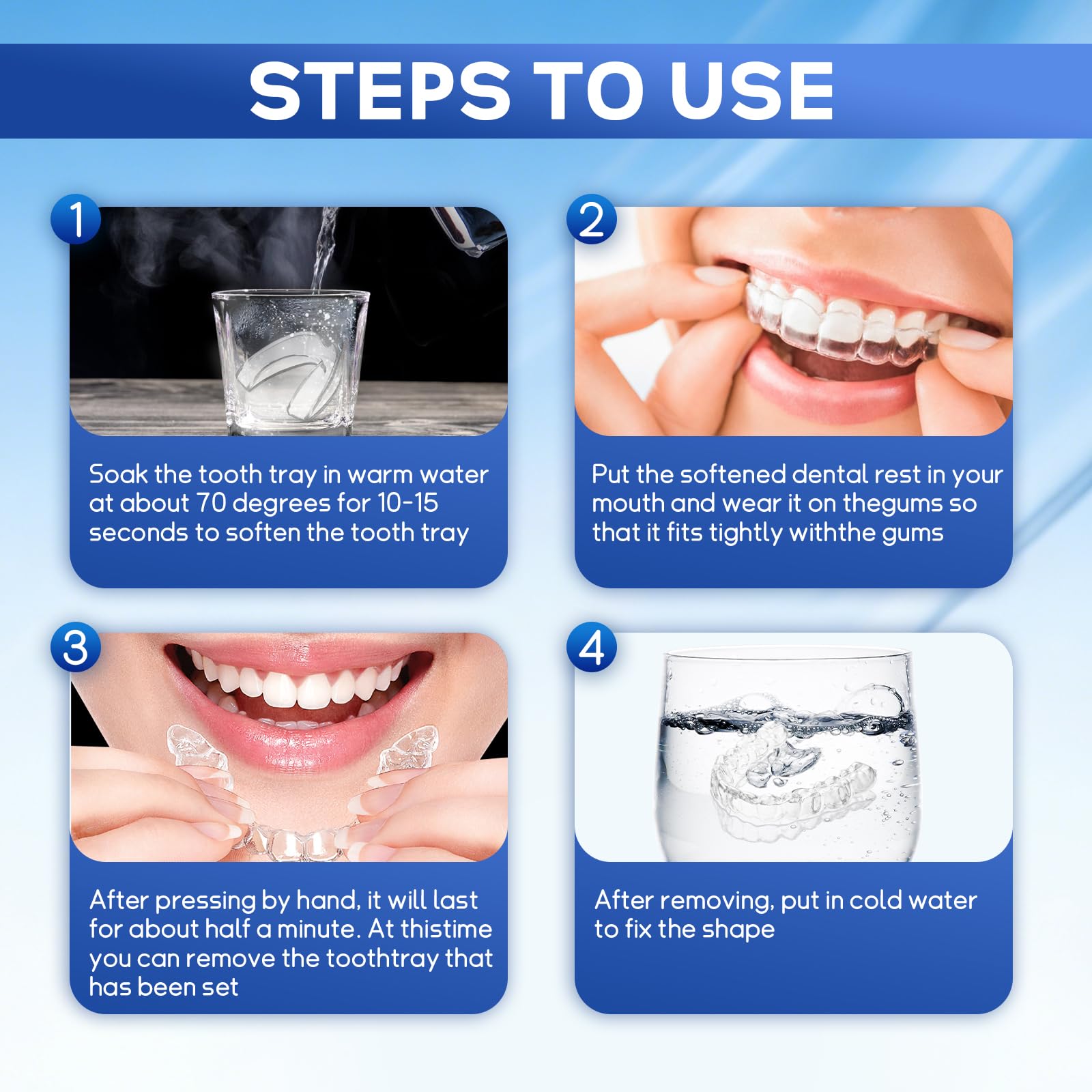 STEPS TO USE

1

Soak the tooth tray in warm water at about 70 degrees for 10-15 seconds to soften the tooth tray

2

Put the softened dental rest in your mouth and wear it on thegums so that it fits tightly withthe gums

3

After pressing by hand, it will last for about half a minute. At thistime you can remove the toothtray that has been set

4

After removing, put in cold water to fix the shape