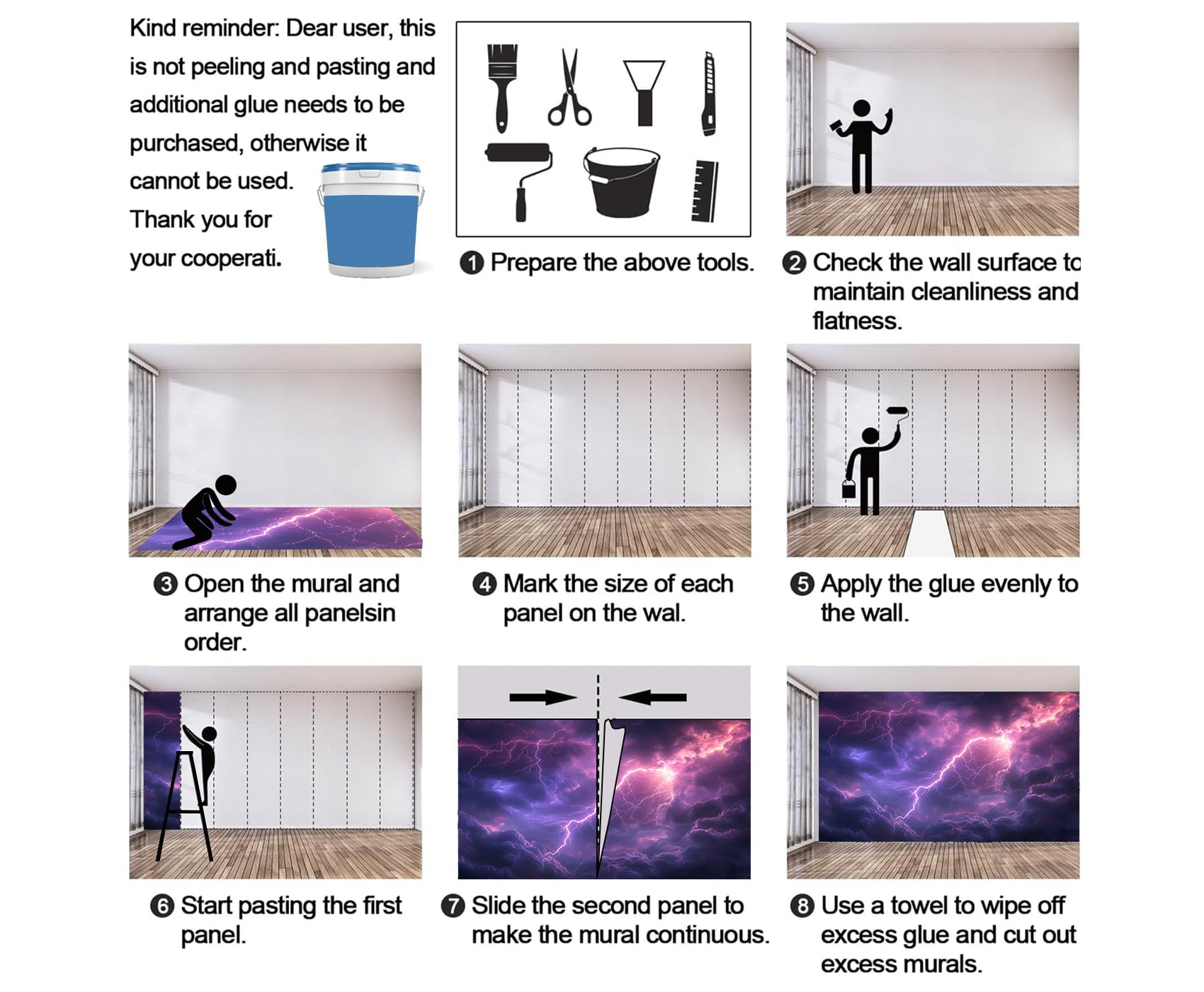 Kind reminder: Dear user, this is not peeling and pasting and additional glue needs to be purchased, otherwise it cannot be used. Thank you for your cooperati.

❶ Prepare the above tools.

❷ Check the wall surface to maintain cleanliness and flatness.

❸ Open the mural and arrange all panelsin order.

❹ Mark the size of each panel on the wal.

❺ Apply the glue evenly to the wall.

❻ Start pasting the first panel.

❼ Slide the second panel to make the mural continuous.

❽ Use a towel to wipe off excess glue and cut out excess murals.