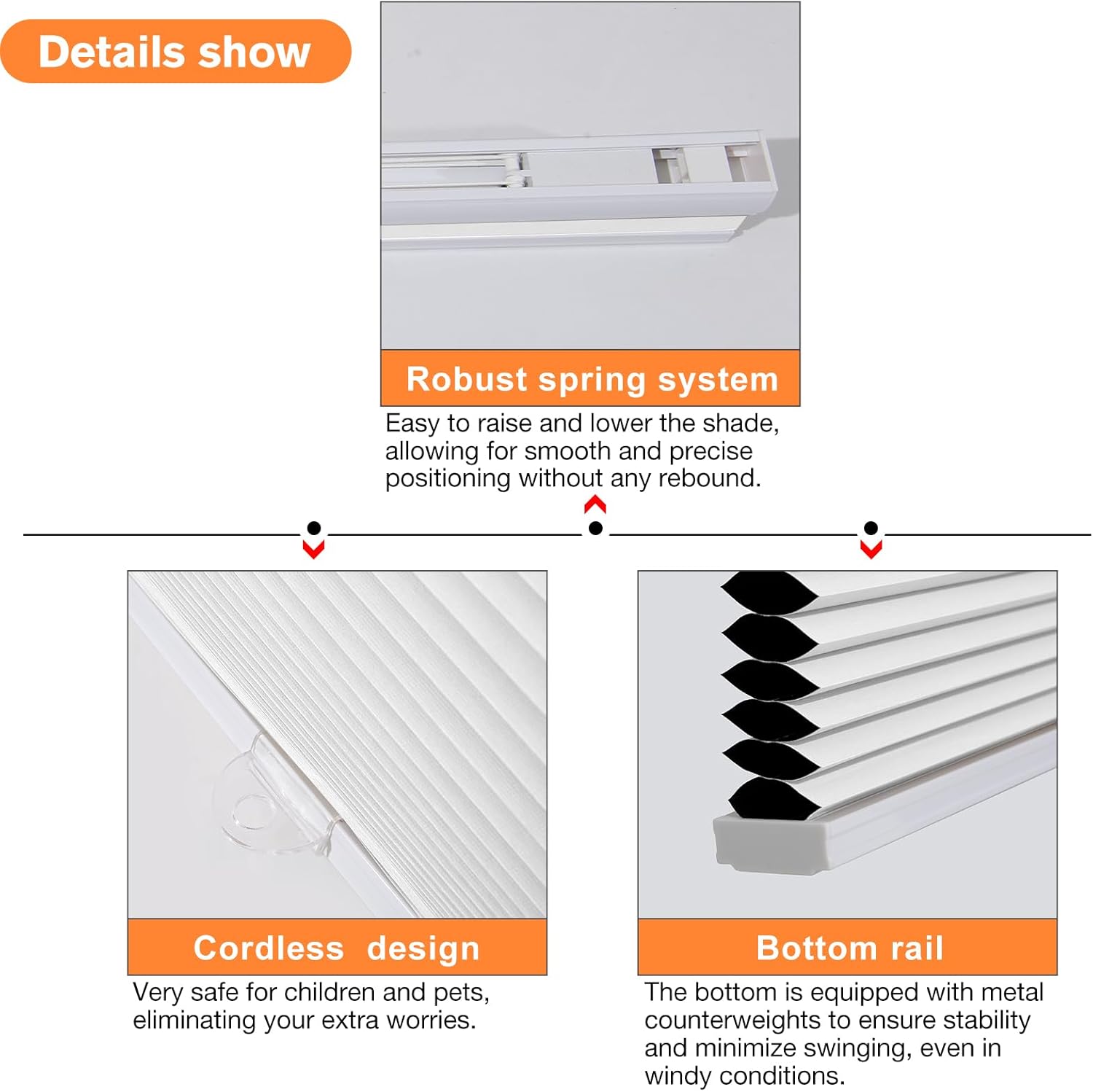 Details show

Robust spring system

Easy to raise and lower the shade, allowing for smooth and precise positioning without any rebound.

Cordless design

Very safe for children and pets, eliminating your extra worries.

Bottom rail

The bottom is equipped with metal counterweights to ensure stability and minimize swinging, even in windy conditions.