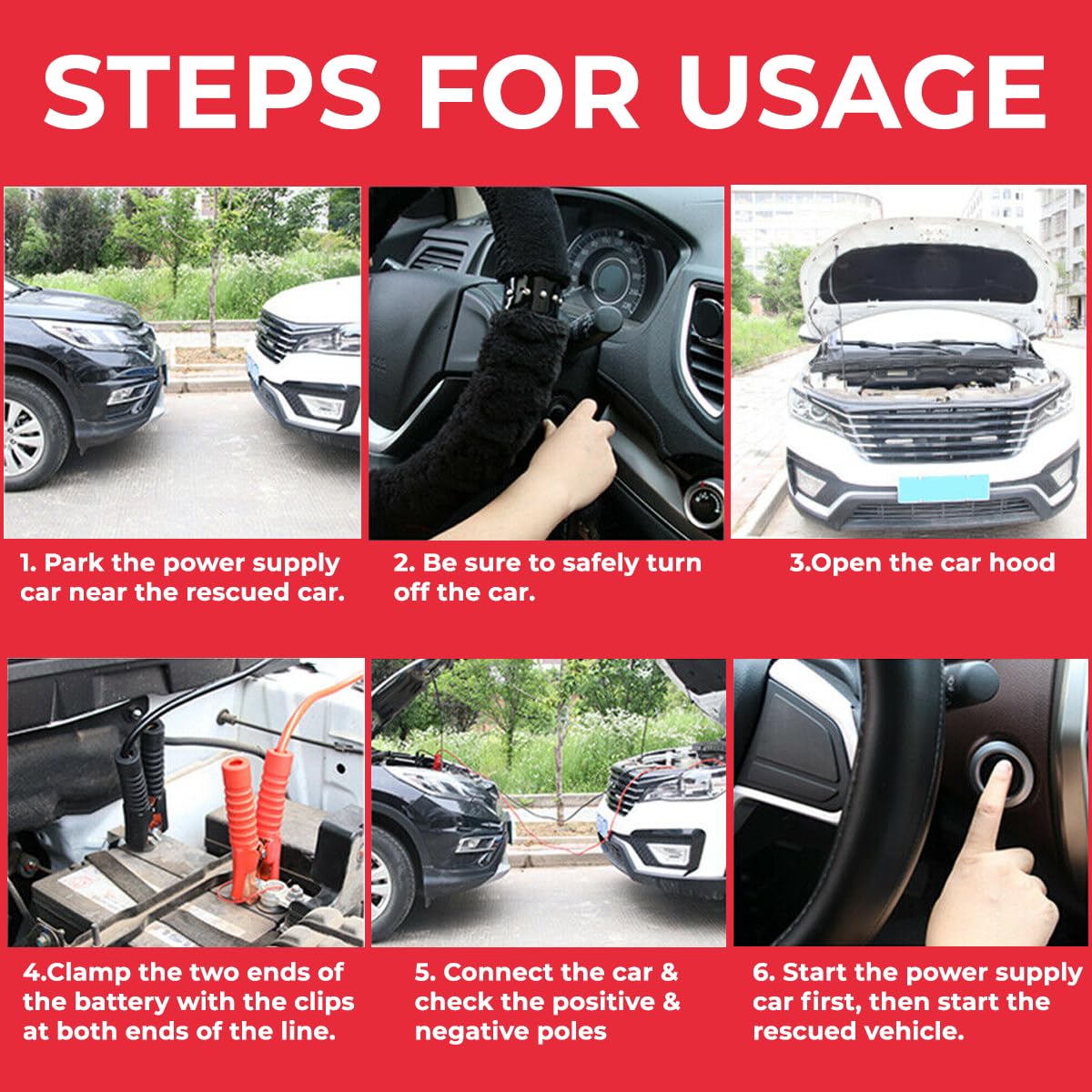 STEPS FOR USAGE

1. Park the power supply car near the rescued car.

2. Be sure to safely turn off the car.

3.Open the car hood

4.Clamp the two ends of the battery with the clips at both ends of the line.

5. Connect the car & check the positive & negative poles

6. Start the power supply car first, then start the rescued vehicle.