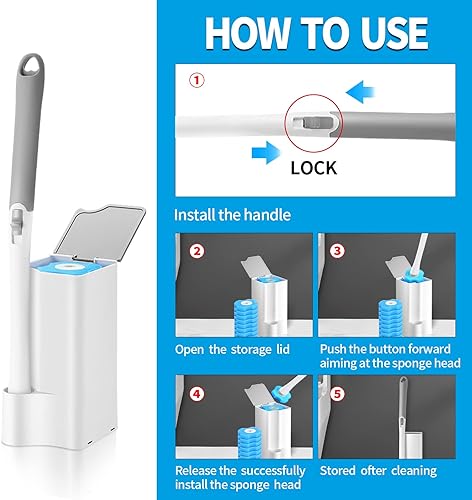 HOW TO USE

①

LOCK

Install the handle

②

Open the storage lid

③

Push the button forward aiming at the sponge head

④

Release the successfully install the sponge head

⑤

Stored ofter cleaning