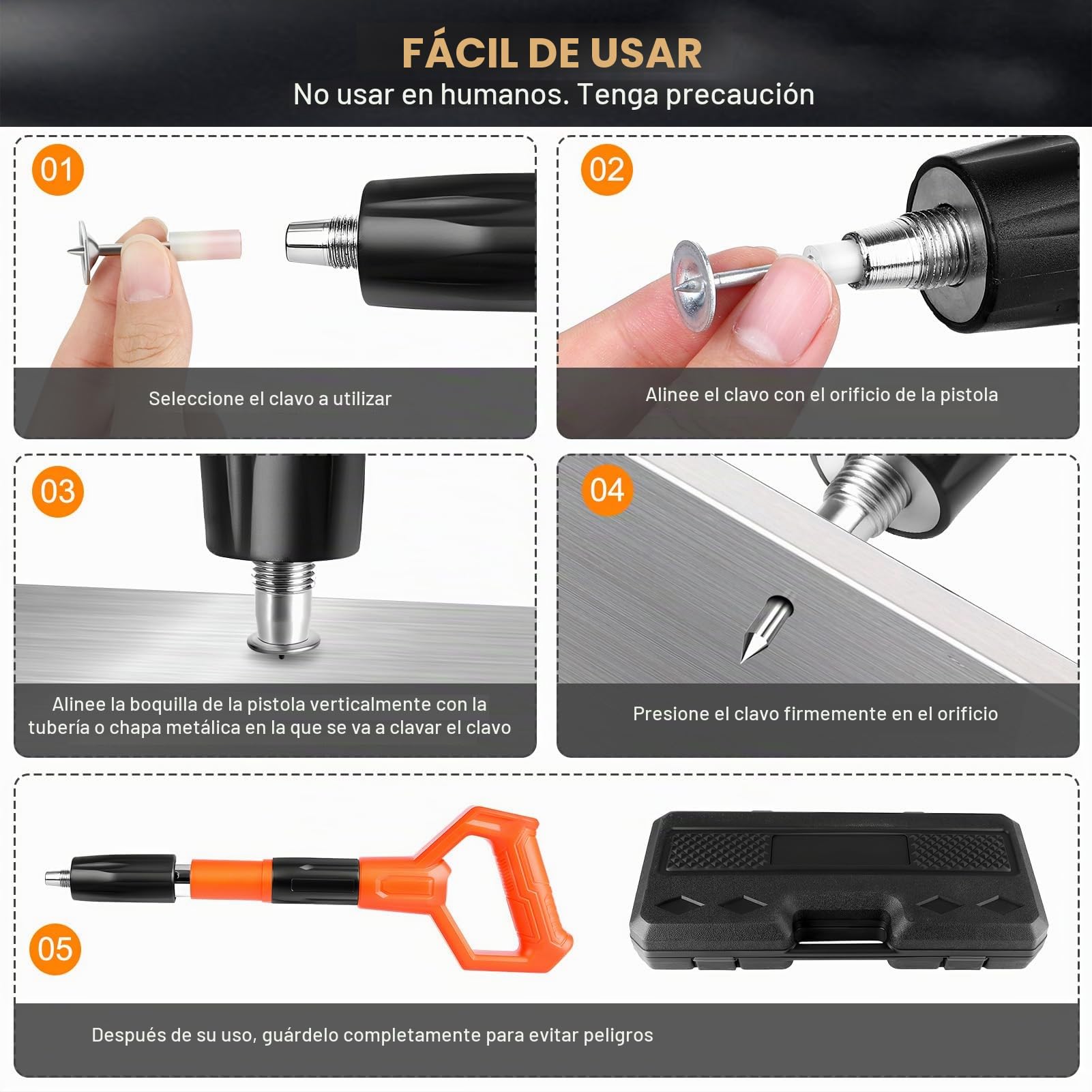 FÁCIL DE USAR
No usar en humanos. Tenga precaución

01
Seleccione el clavo a utilizar

02
Alinee el clavo con el orificio de la pistola

03
Alinee la boquilla de la pistola verticalmente con la tubería o chapa metálica en la que se va a clavar el clavo

04
Presione el clavo firmemente en el orificio

05
Después de su uso, guárdelo completamente para evitar peligros