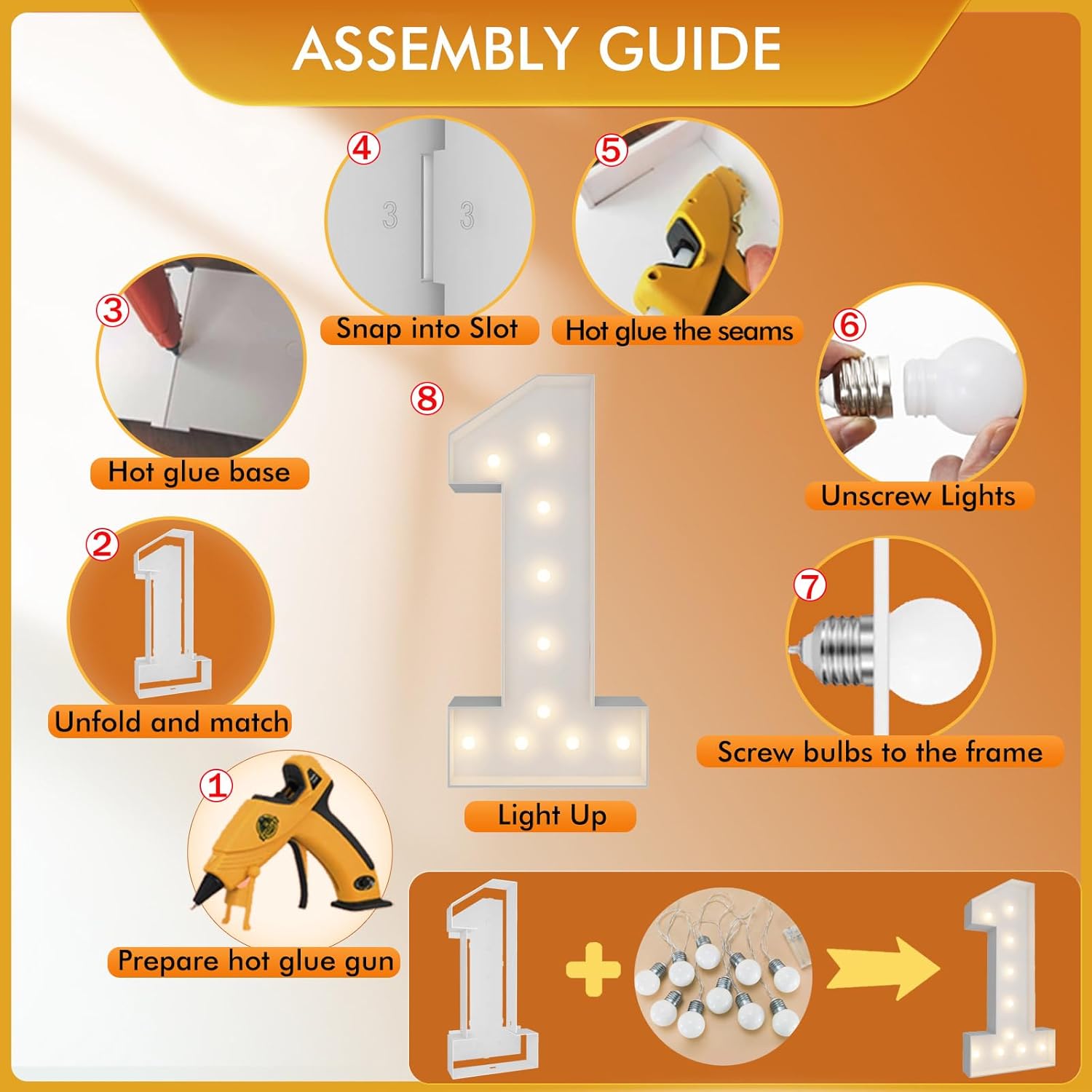 ASSEMBLY GUIDE

④ 3 3 Snap into Slot

⑤ Hot glue the seams

③ Hot glue base

⑥ Unscrew Lights

⑧ Light Up

② Unfold and match

⑦ Screw bulbs to the frame

① Prepare hot glue gun