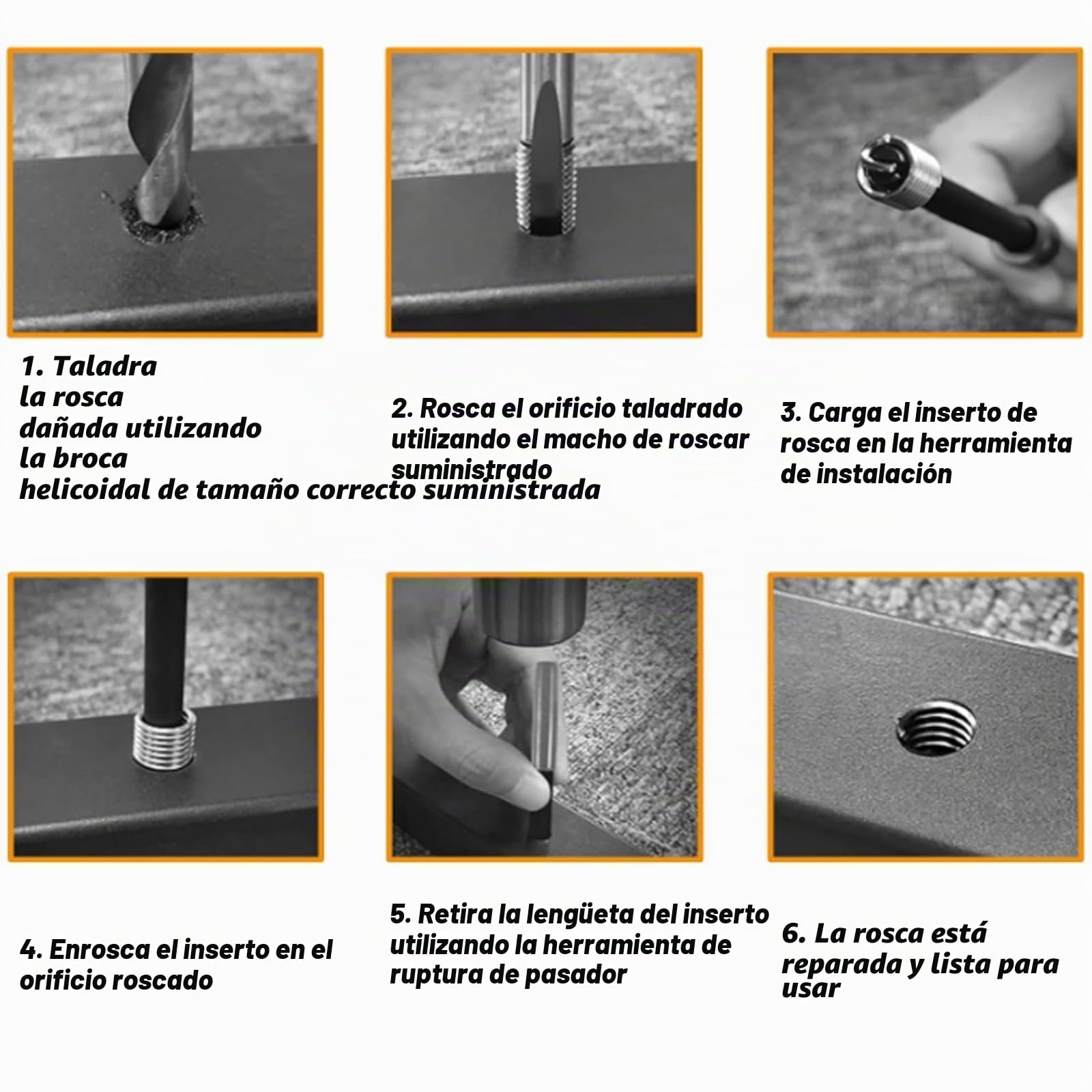 1. Taladra la rosca dañada utilizando la broca helicoidal de tamaño correcto suministrada

2. Rosca el orificio taladrado utilizando el macho de roscar suministrado

3. Carga el inserto de rosca en la herramienta de instalación

4. Enrosca el inserto en el orificio roscado

5. Retira la lengüeta del inserto utilizando la herramienta de ruptura de pasador

6. La rosca está reparada y lista para usar