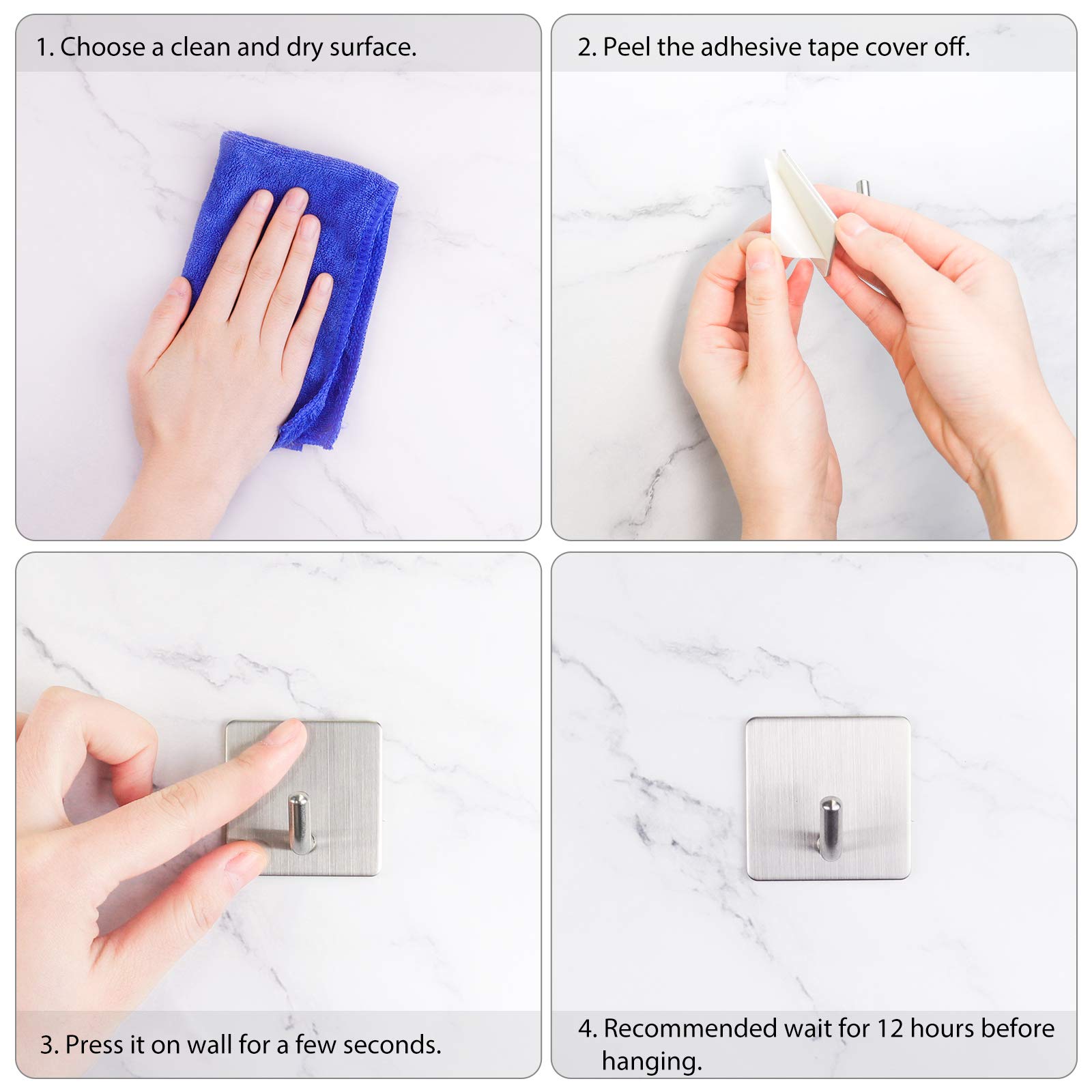 1. Choose a clean and dry surface.

2. Peel the adhesive tape cover off.

3. Press it on wall for a few seconds.

4. Recommended wait for 12 hours before hanging.