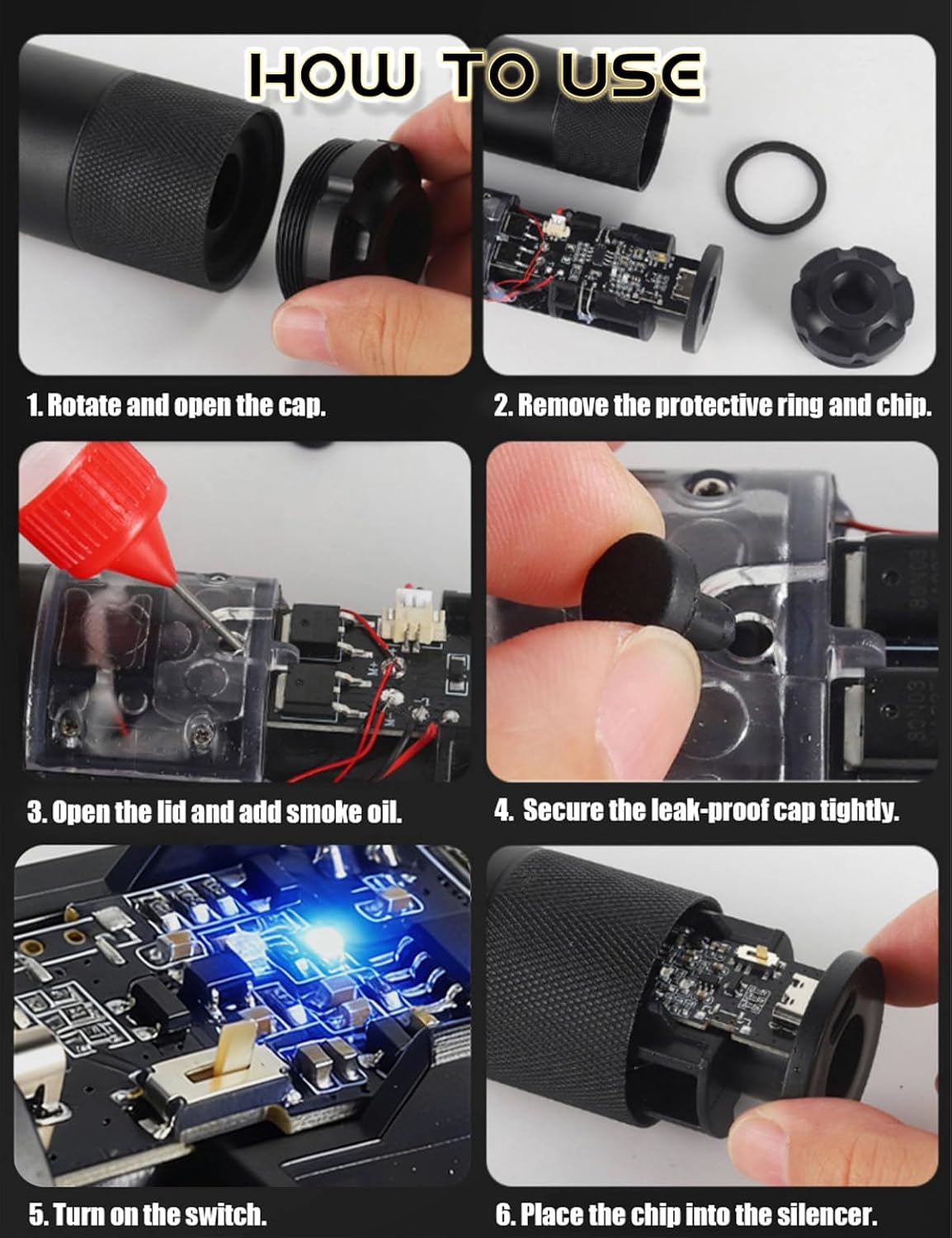 HOW TO USE

1. Rotate and open the cap.

2. Remove the protective ring and chip.

3. Open the lid and add smoke oil.

4. Secure the leak-proof cap tightly.

5. Turn on the switch.

6. Place the chip into the silencer.