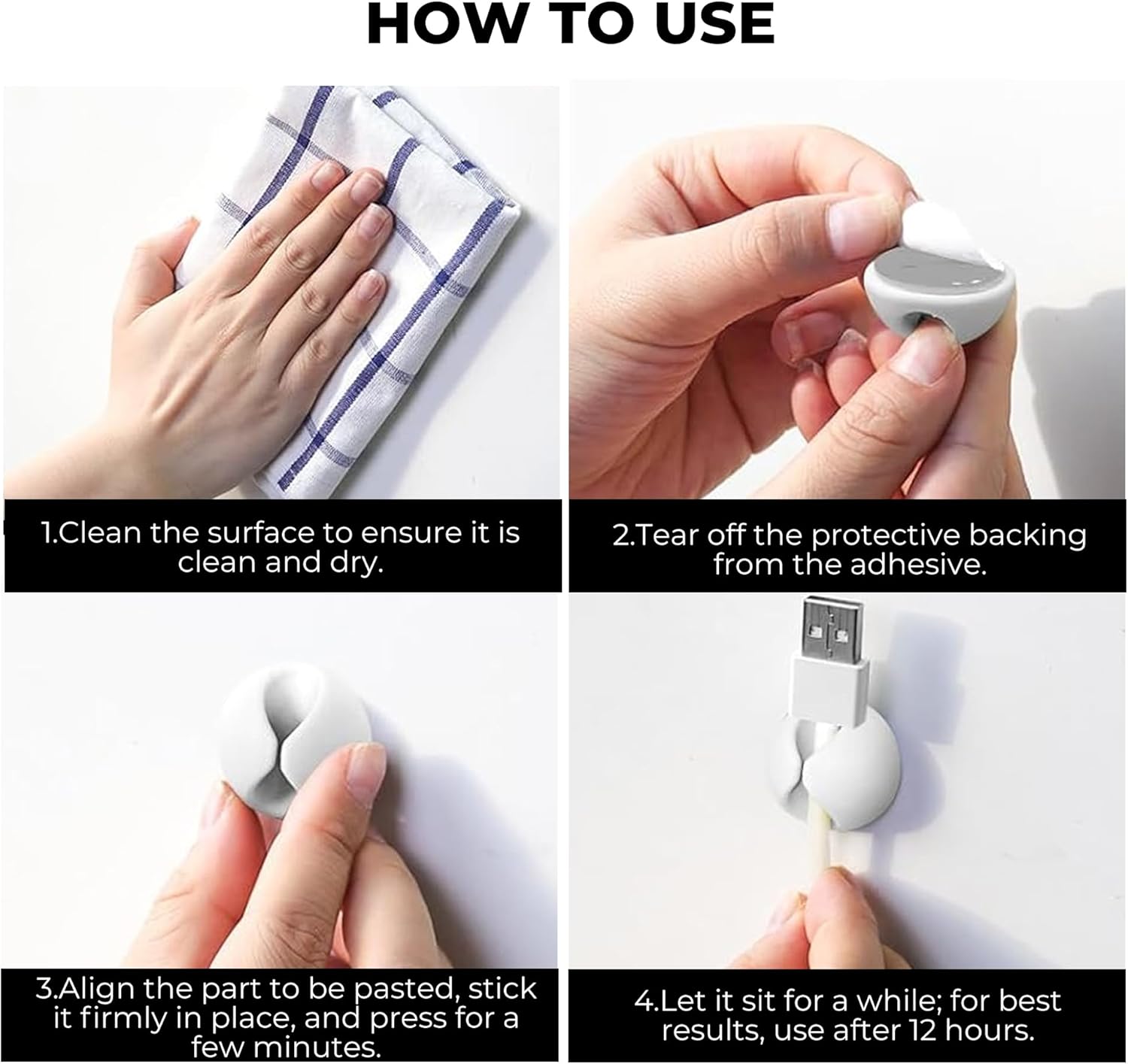 HOW TO USE

1.Clean the surface to ensure it is clean and dry.

2.Tear off the protective backing from the adhesive.

3.Align the part to be pasted, stick it firmly in place, and press for a few minutes.

4.Let it sit for a while; for best results, use after 12 hours.