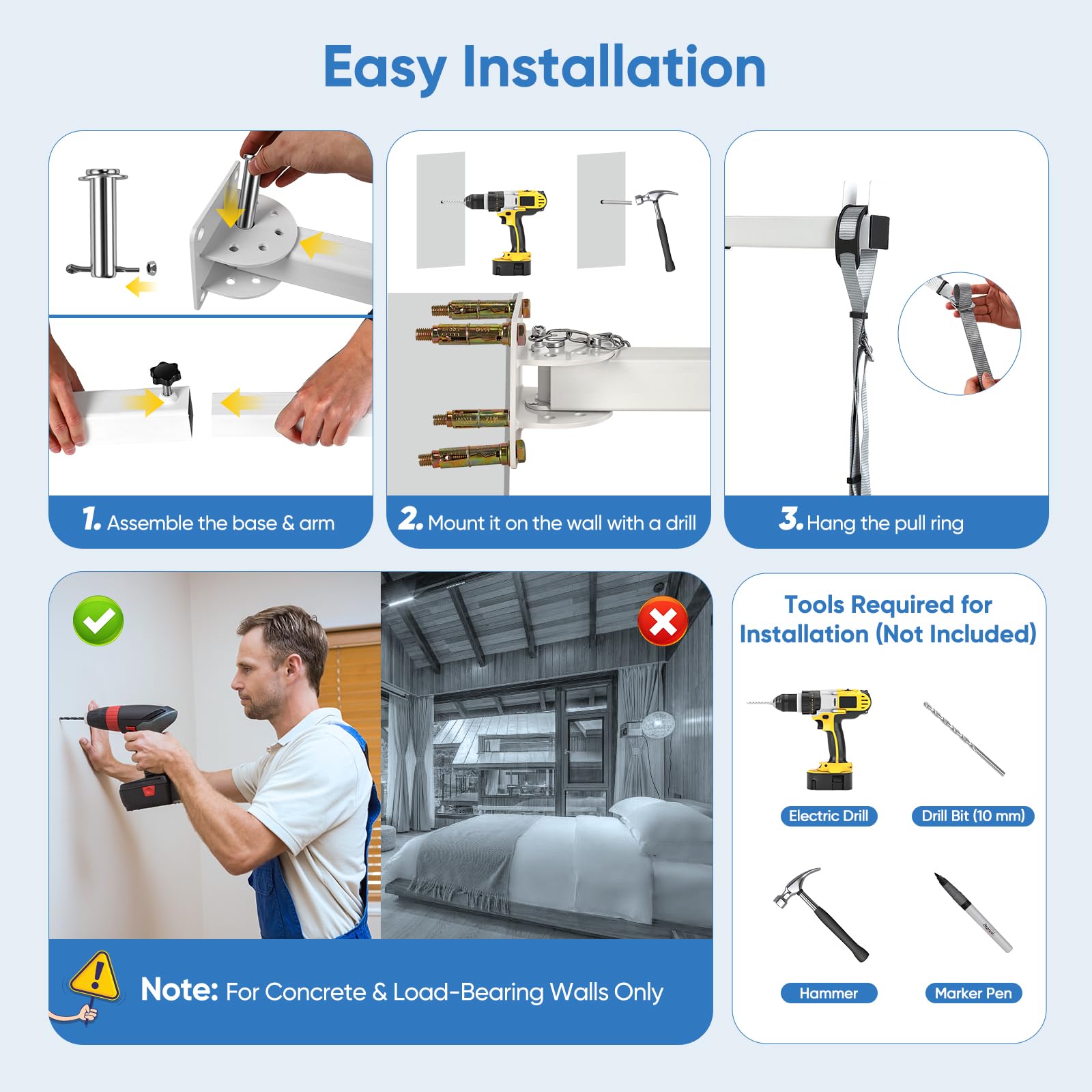 Easy Installation

1. Assemble the base & arm

2. Mount it on the wall with a drill

3. Hang the pull ring

Note: For Concrete & Load-Bearing Walls Only

Tools Required for Installation (Not Included)

Electric Drill

Drill Bit (10 mm)

Hammer

Marker Pen