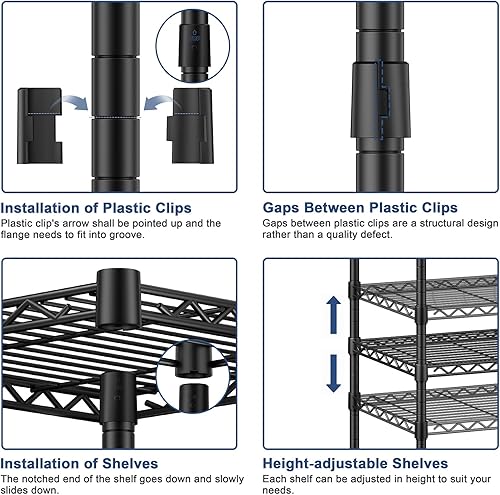 Installation of Plastic Clips
Plastic clip's arrow shall be pointed up and the flange needs to fit into groove.

Gaps Between Plastic Clips
Gaps between plastic clips are a structural design rather than a quality defect.

Installation of Shelves
The notched end of the shelf goes down and slowly slides down.

Height-adjustable Shelves
Each shelf can be adjusted in height to suit your needs.