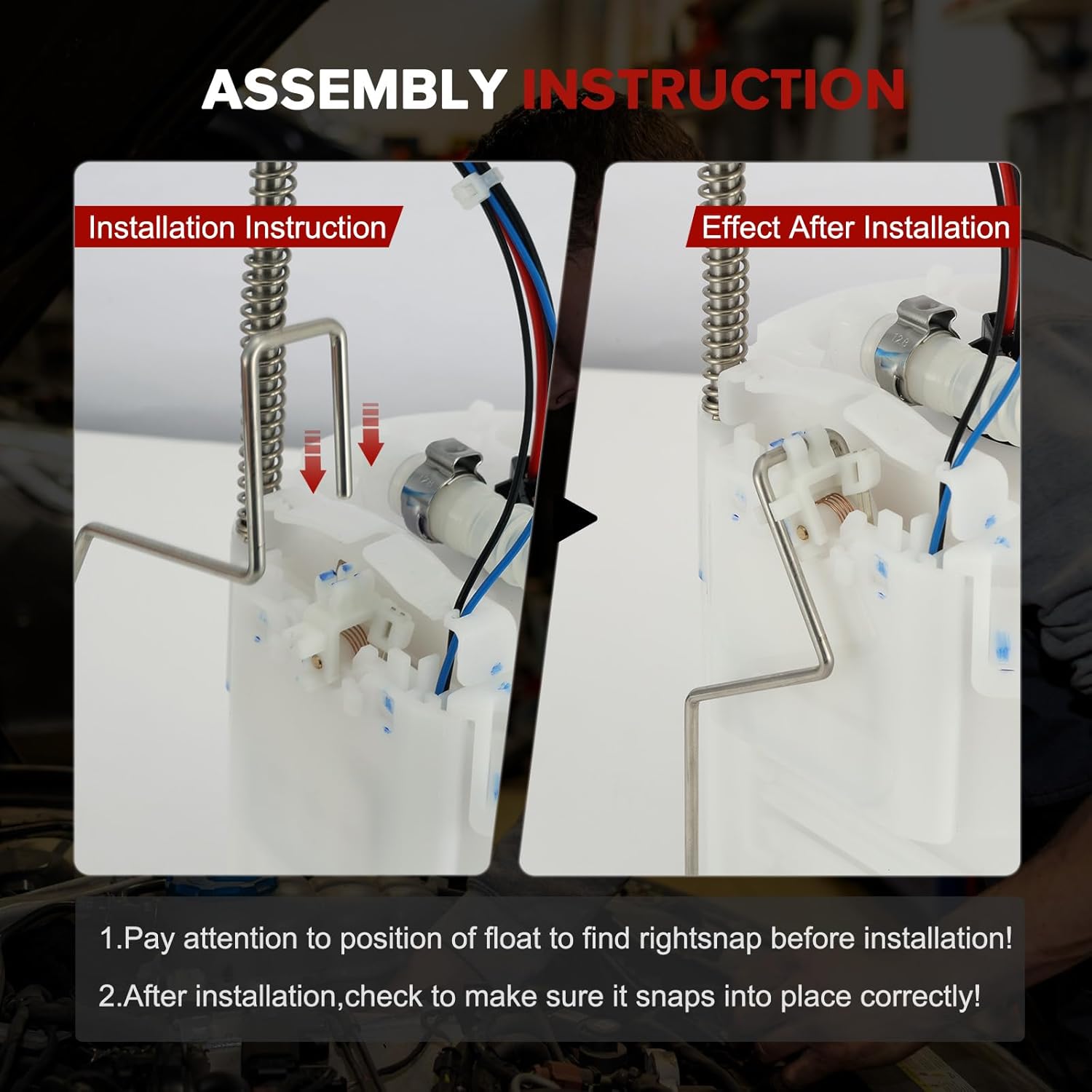 ASSEMBLY INSTRUCTION

Installation Instruction

Effect After Installation

1.Pay attention to position of float to find rightsnap before installation!

2.After installation,check to make sure it snaps into place correctly!