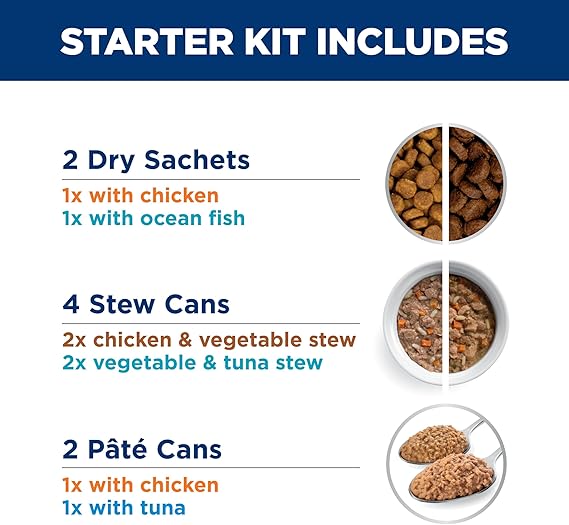 STARTER KIT INCLUDES

2 Dry Sachets
1x with chicken
1x with ocean fish

4 Stew Cans
2x chicken & vegetable stew
2x vegetable & tuna stew

2 Pâté Cans
1x with chicken
1x with tuna