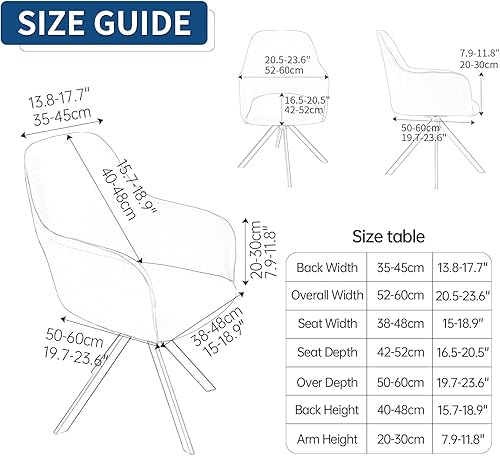 SIZE GUIDE

13.8-17.7"
35-45cm

15.7-18.9"
40-48cm

20-30cm
7.9-11.8"

38-48cm
15-18.9"

50-60cm
19.7-23.6"

20.5-23.6"
52-60cm

16.5-20.5"
42-52cm

7.9-11.8"
20-30cm

50-60cm
19.7-23.6"

Size table

| Back Width | 35-45cm | 13.8-17.7" |
|---|---|---|
| Overall Width | 52-60cm | 20.5-23.6" |
| Seat Width | 38-48cm | 15-18.9" |
| Seat Depth | 42-52cm | 16.5-20.5" |
| Over Depth | 50-60cm | 19.7-23.6" |
| Back Height | 40-48cm | 15.7-18.9" |
| Arm Height | 20-30cm | 7.9-11.8" |