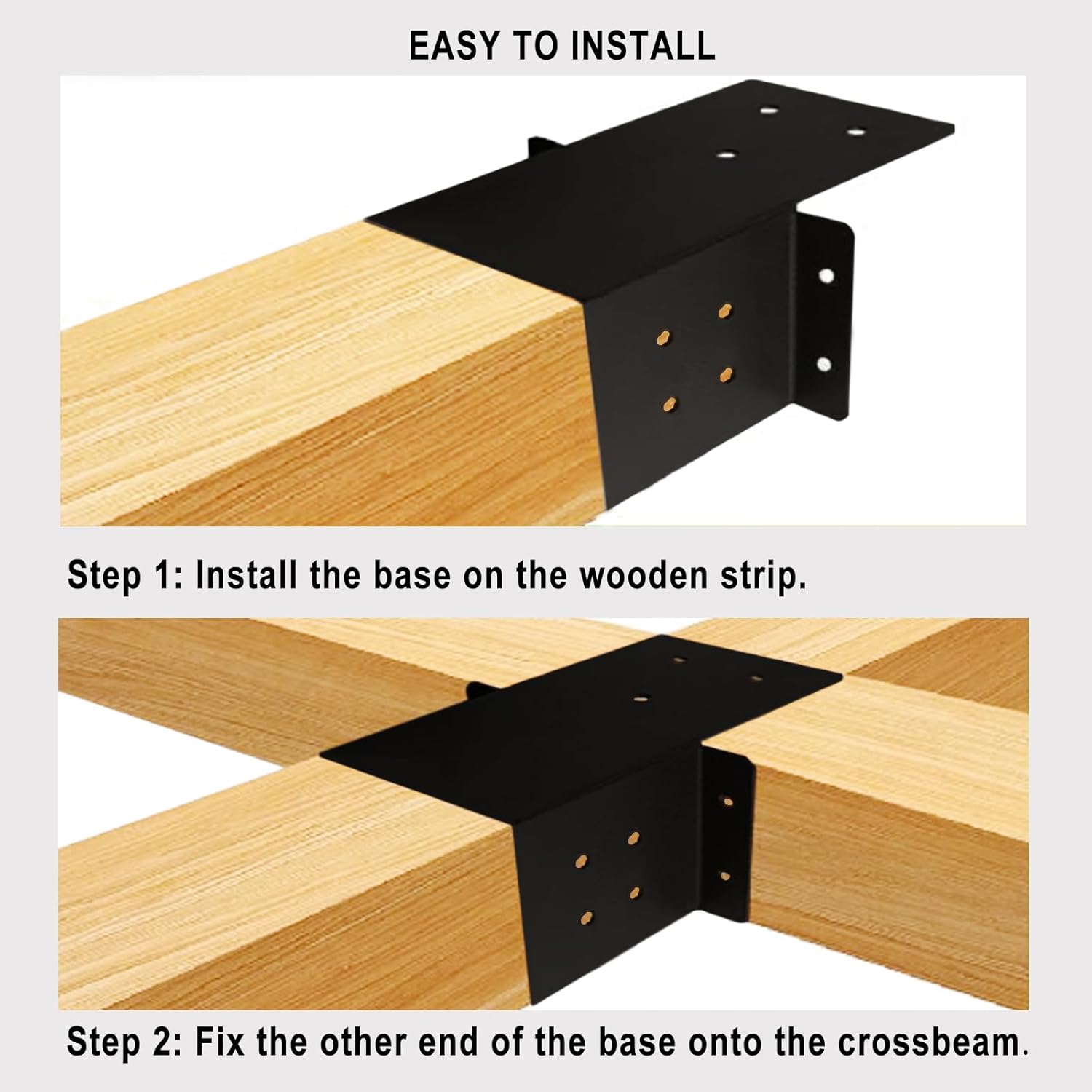 EASY TO INSTALL

Step 1: Install the base on the wooden strip.

Step 2: Fix the other end of the base onto the crossbeam.