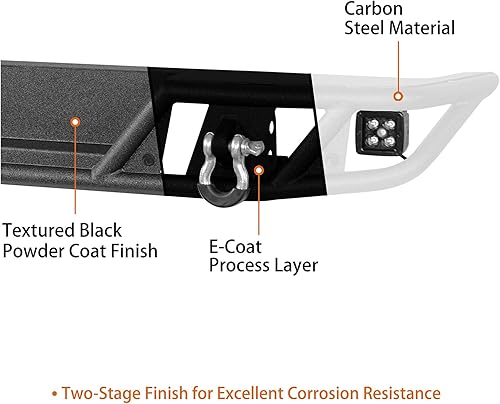 Carbon Steel Material

Textured Black Powder Coat Finish

E-Coat Process Layer

• Two-Stage Finish for Excellent Corrosion Resistance