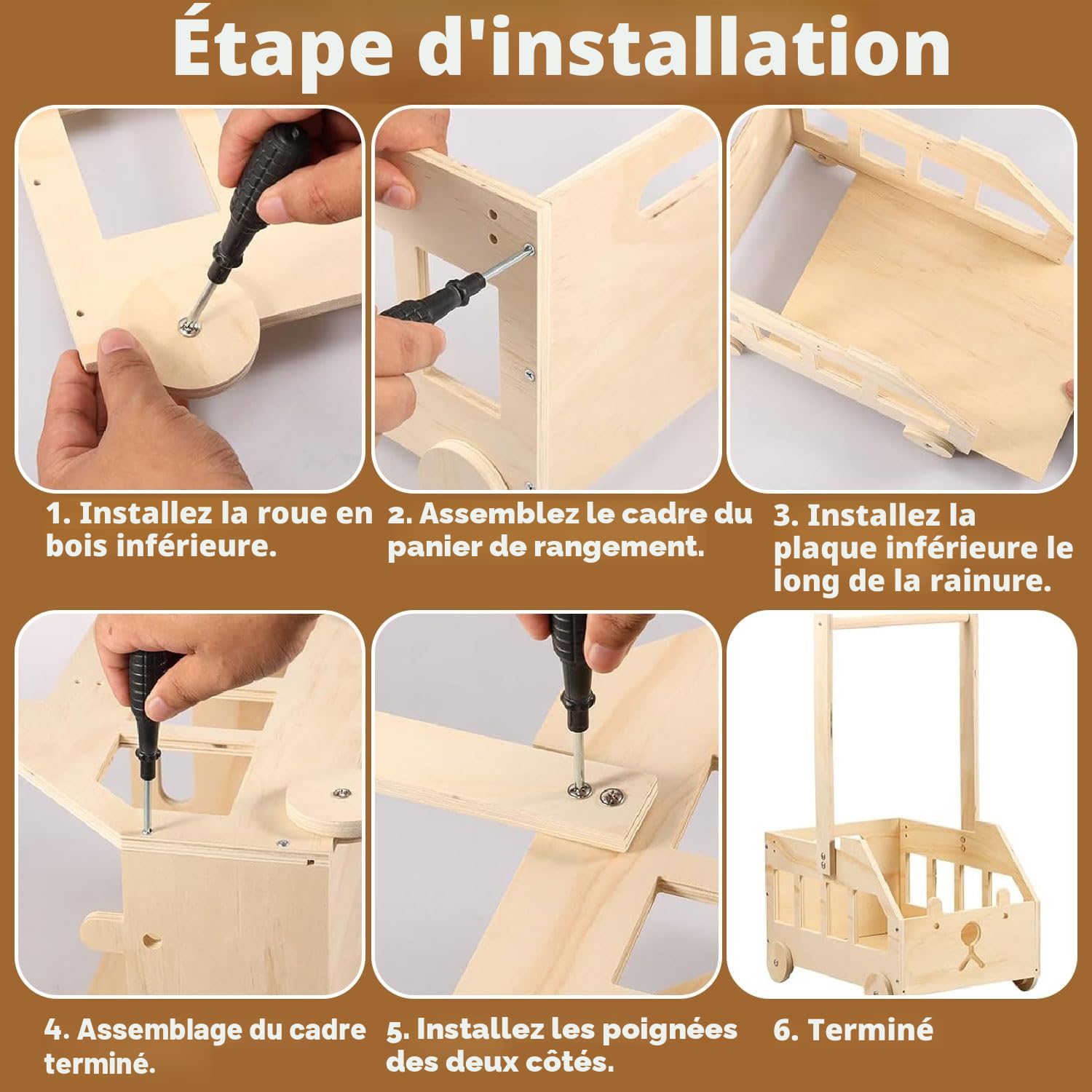 Étape d'installation

1. Installez la roue en bois inférieure.

2. Assemblez le cadre du panier de rangement.

3. Installez la plaque inférieure le long de la rainure.

4. Assemblage du cadre terminé.

5. Installez les poignées des deux côtés.

6. Terminé