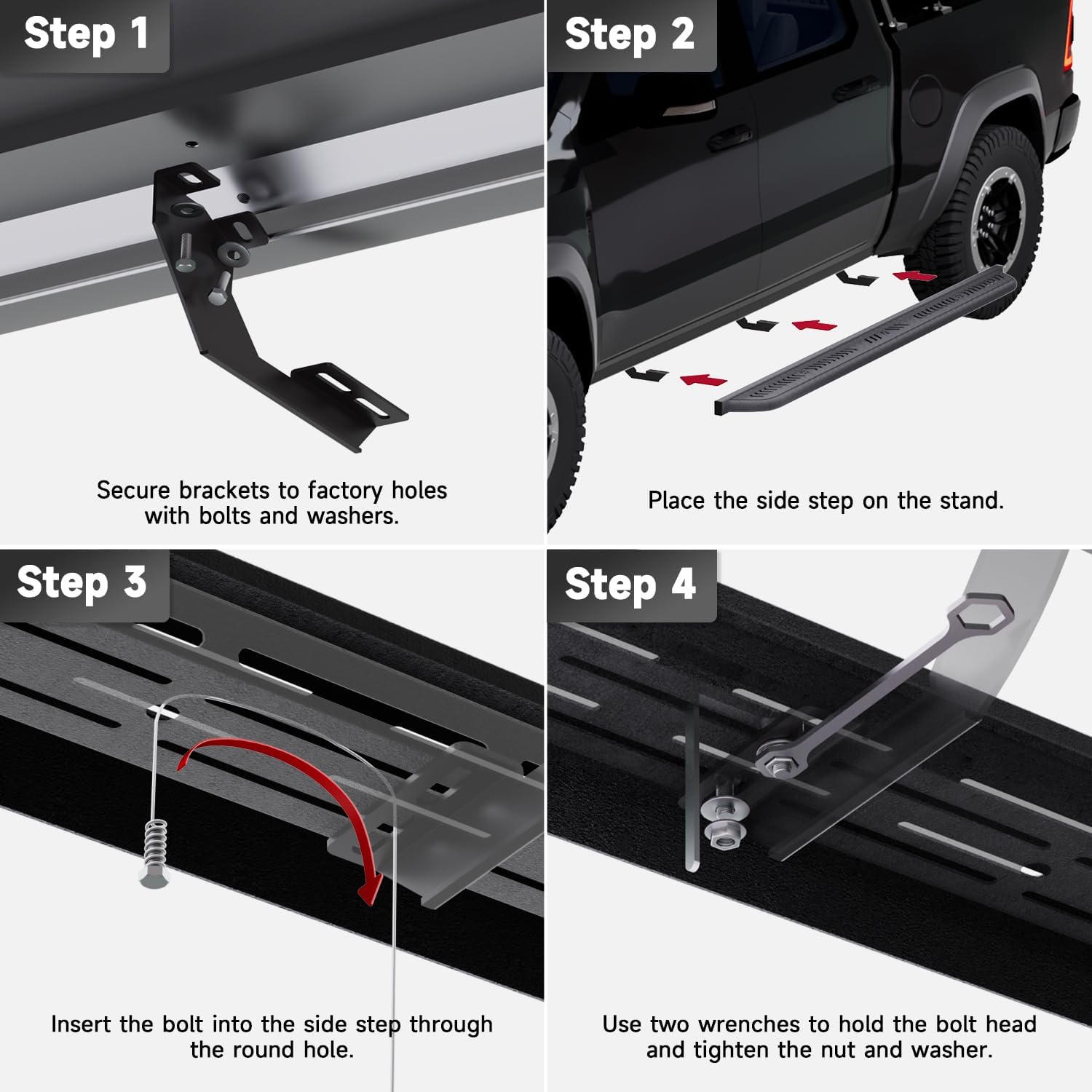 Step 1

Secure brackets to factory holes with bolts and washers.

Step 2

Place the side step on the stand.

Step 3

Insert the bolt into the side step through the round hole.

Step 4

Use two wrenches to hold the bolt head and tighten the nut and washer.