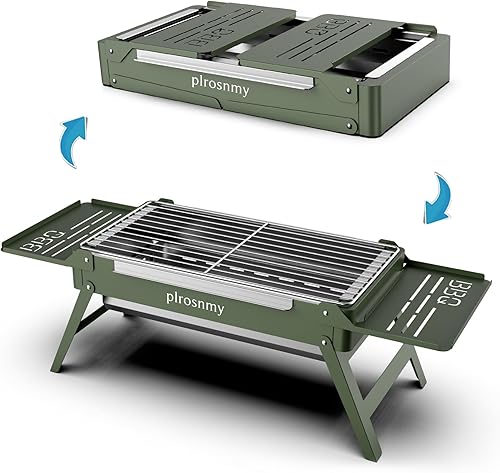 BBQ
BBQ
plrosnmy
BBQ
BBQ
plrosnmy