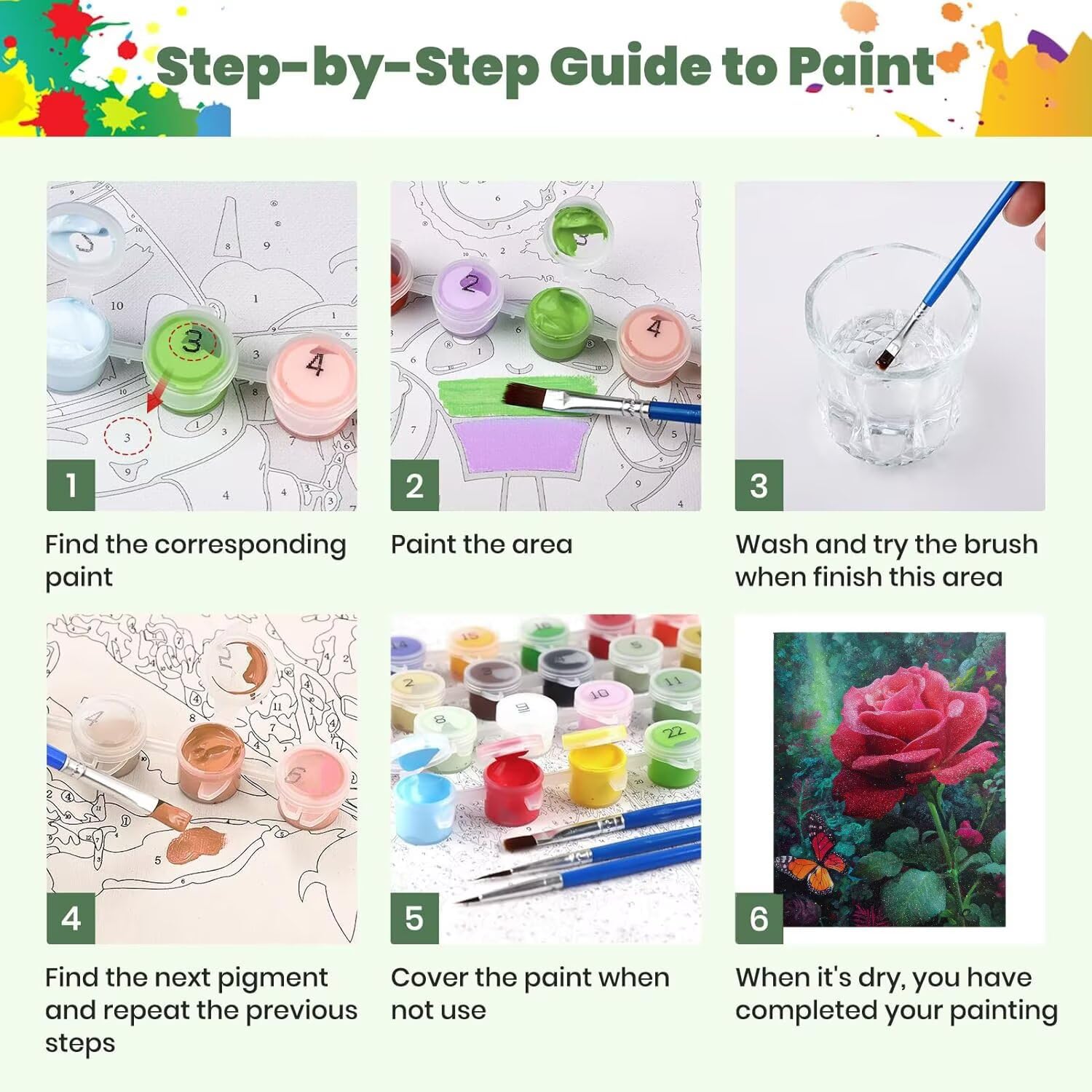 Step-by-Step Guide to Paint

1

Find the corresponding paint

2

Paint the area

3

Wash and try the brush when finish this area

4

Find the next pigment and repeat the previous steps

5

Cover the paint when not use

6

When it's dry, you have completed your painting