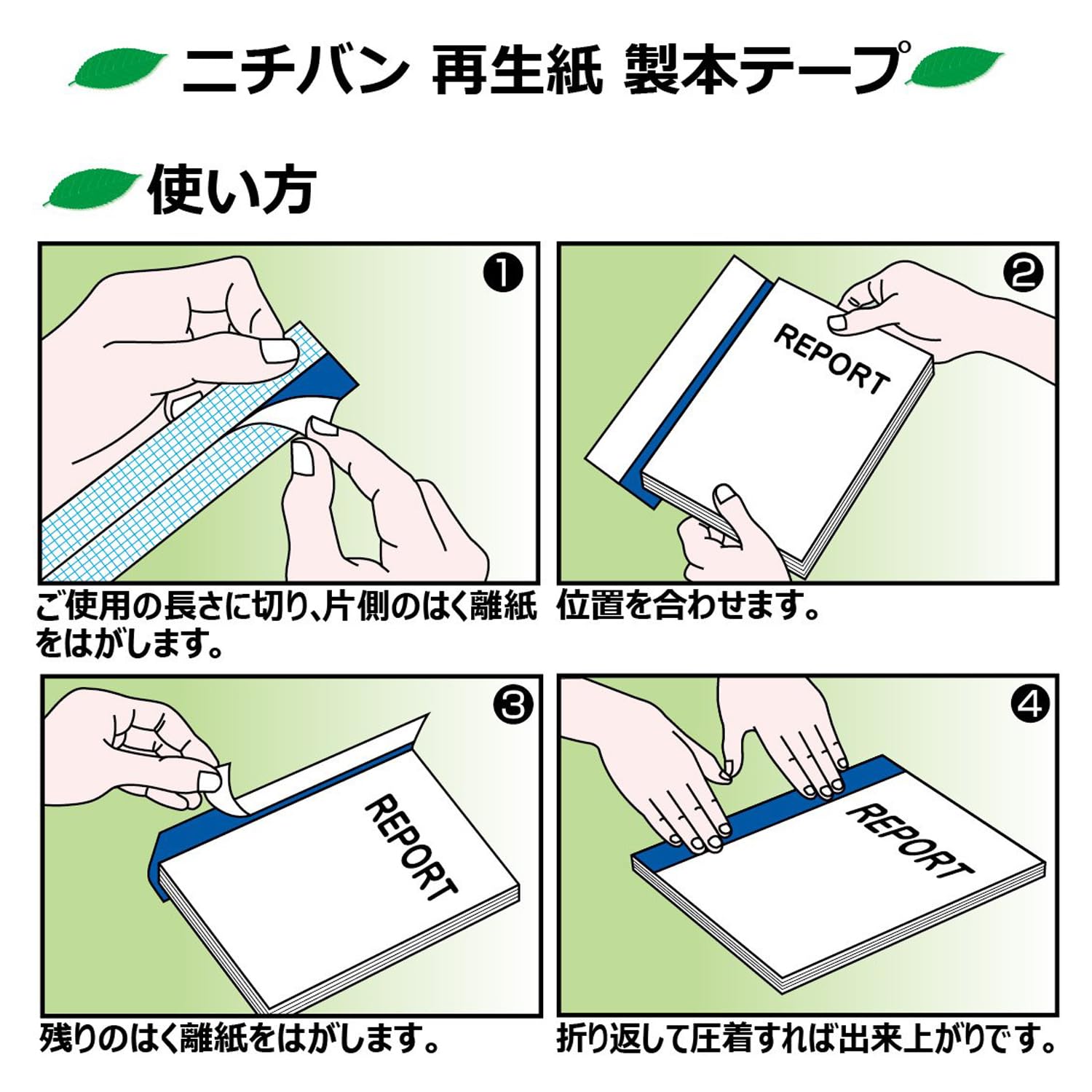 ニチバン 再生紙 製本テープ

使い方

❶

ご使用の長さに切り、片側のはく離紙をはがします。

❷

REPORT

位置を合わせます。

❸

REPORT

残りのはく離紙をはがします。

❹

REPORT

折り返して圧着すれば出来上がりです。