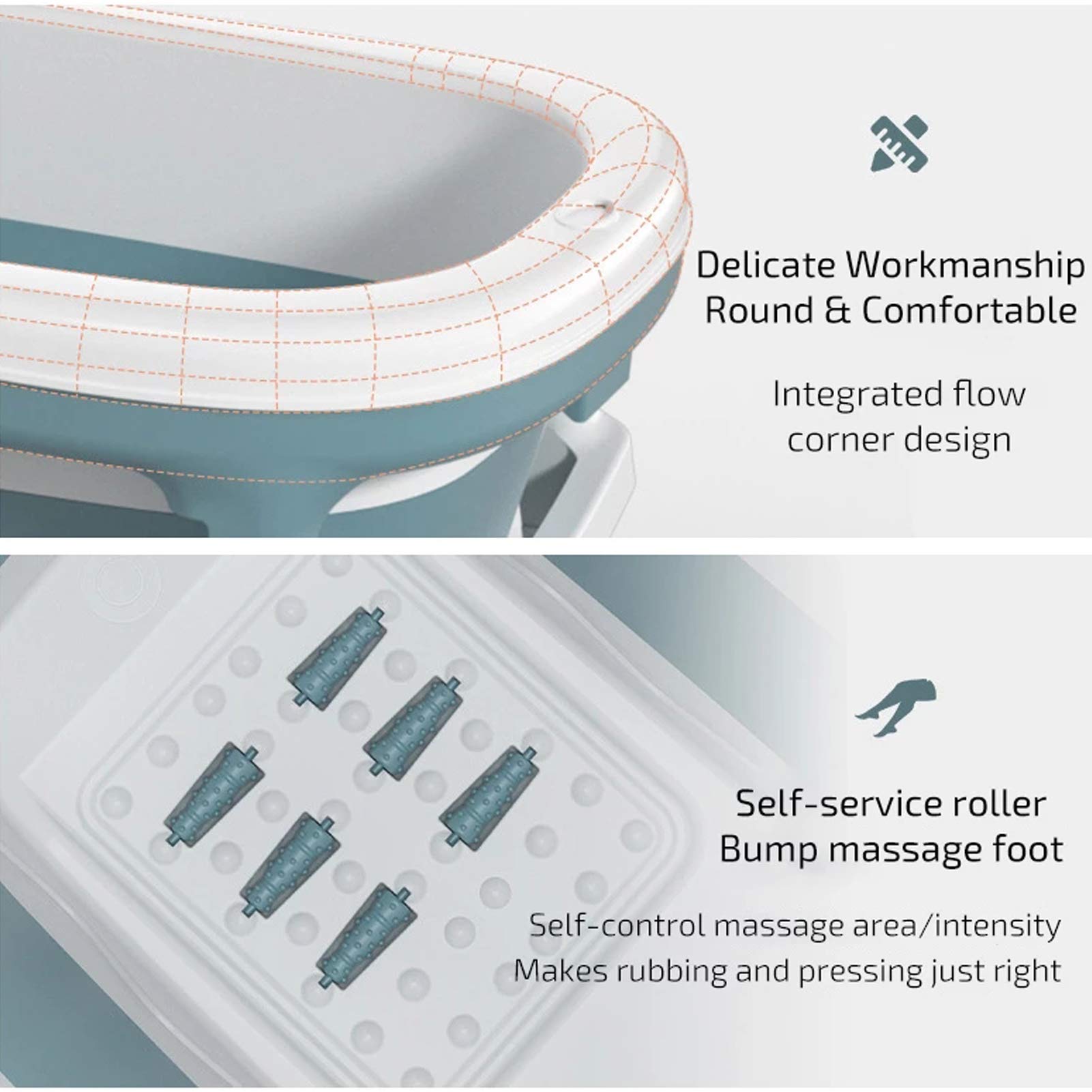 Delicate Workmanship
Round & Comfortable

Integrated flow corner design

Self-service roller
Bump massage foot

Self-control massage area/intensity
Makes rubbing and pressing just right