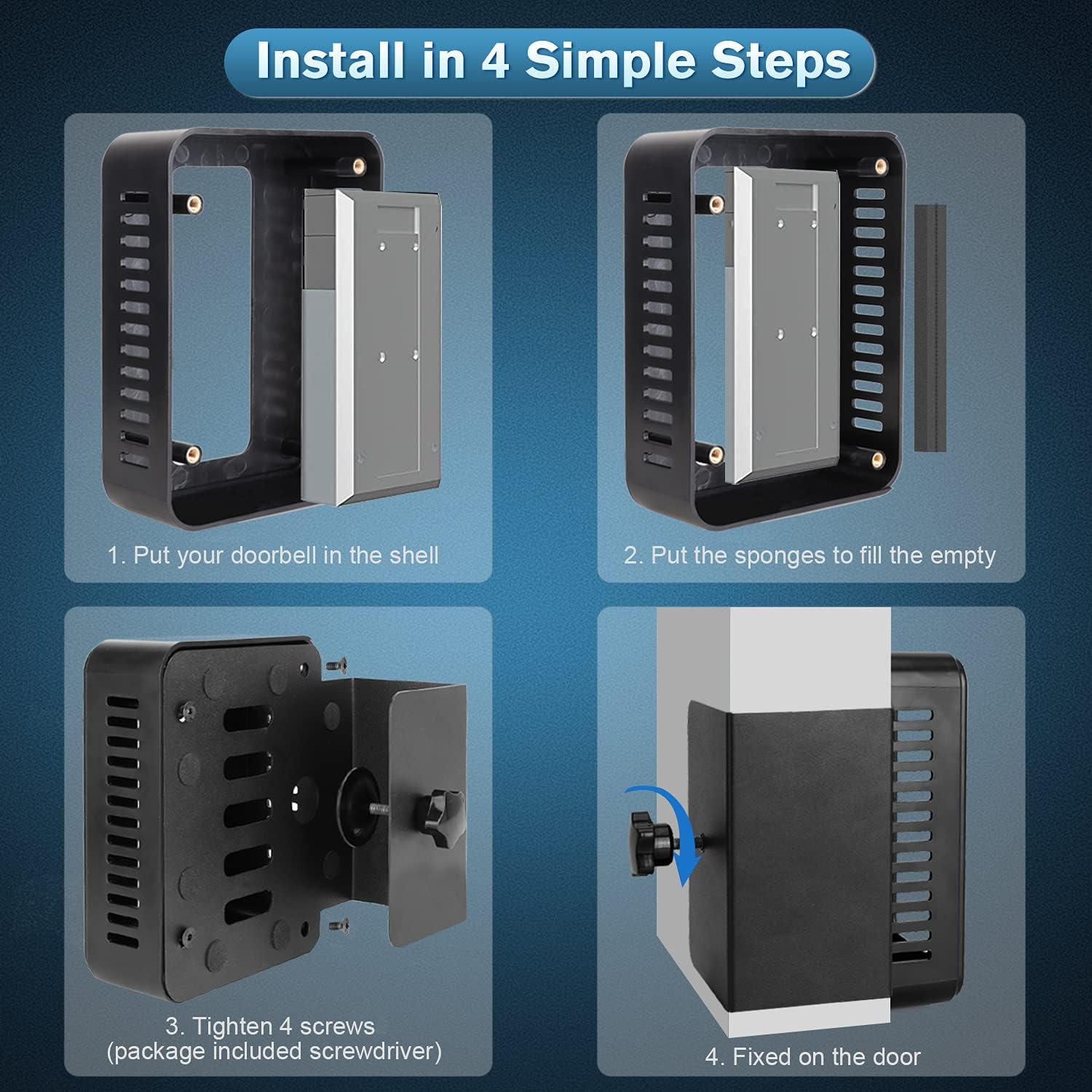 Install in 4 Simple Steps

1. Put your doorbell in the shell

2. Put the sponges to fill the empty

3. Tighten 4 screws
(package included screwdriver)

4. Fixed on the door