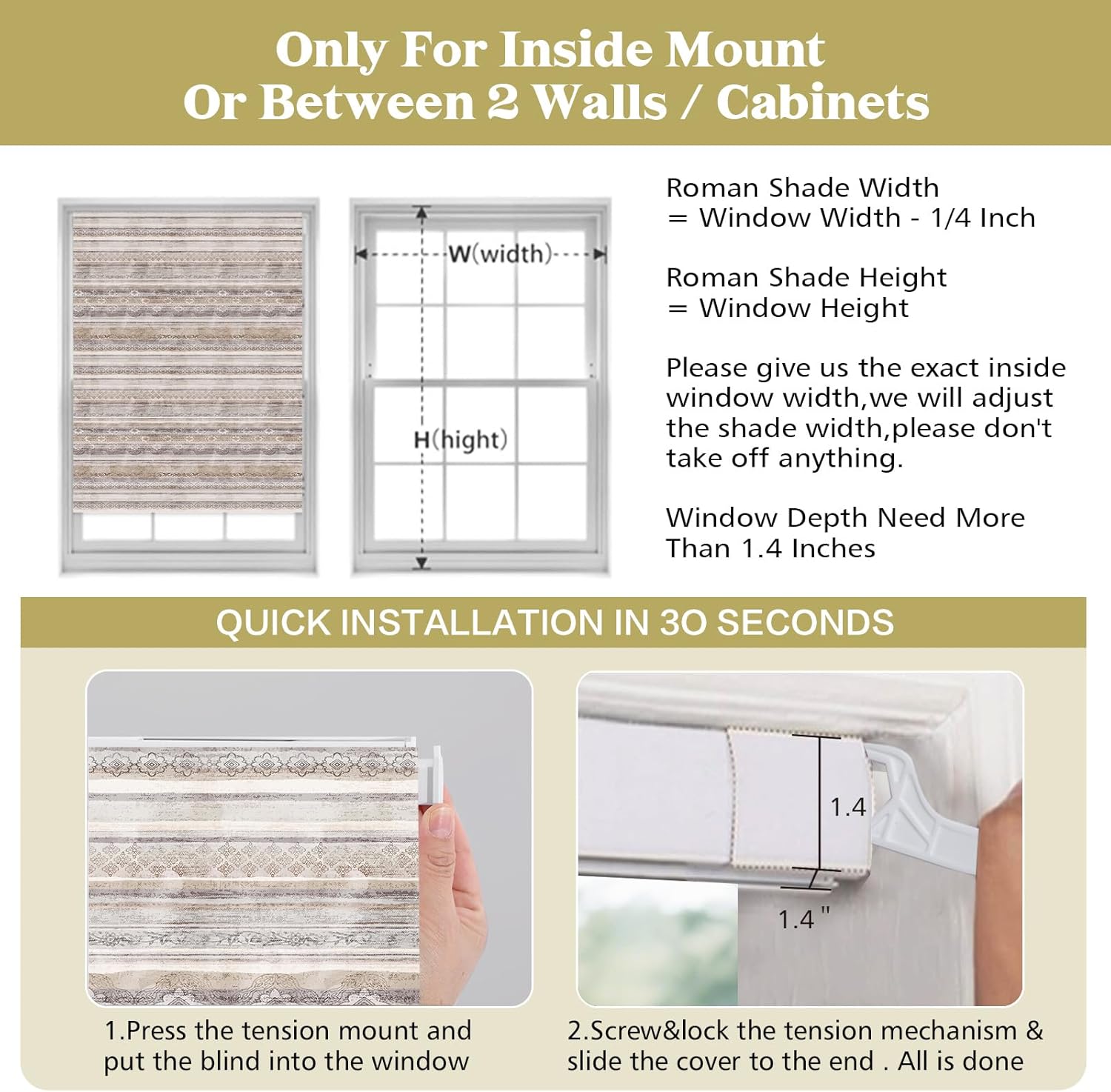 Only For Inside Mount
Or Between 2 Walls / Cabinets

W(width)

H(hight)

Roman Shade Width
= Window Width - 1/4 Inch

Roman Shade Height
= Window Height

Please give us the exact inside window width,we will adjust the shade width,please don't take off anything.

Window Depth Need More Than 1.4 Inches

QUICK INSTALLATION IN 30 SECONDS

1.4

1.4 "

1.Press the tension mount and put the blind into the window

2.Screw&lock the tension mechanism & slide the cover to the end . All is done