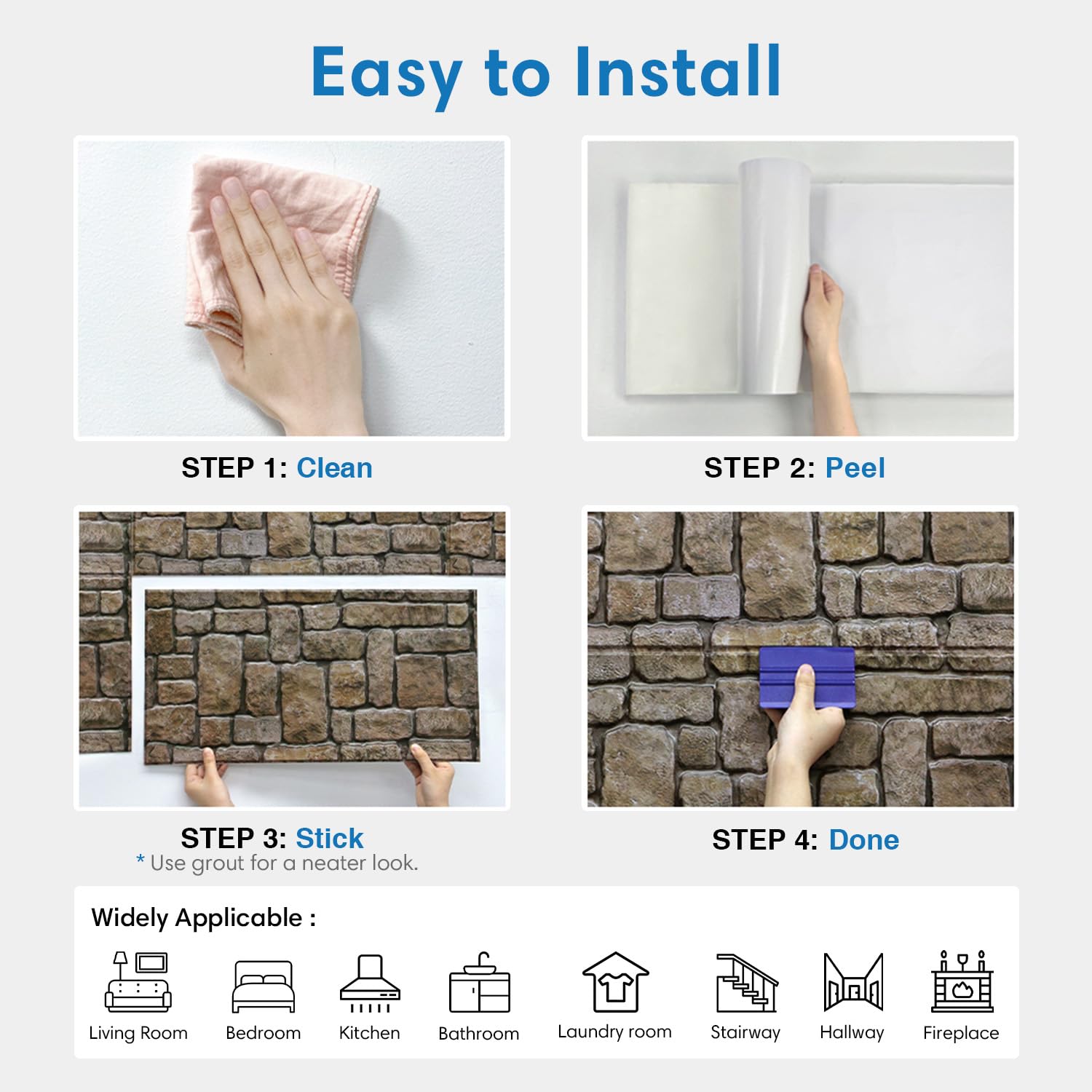 Easy to Install

STEP 1: Clean

STEP 2: Peel

STEP 3: Stick
* Use grout for a neater look.

STEP 4: Done

Widely Applicable :

Living Room
Bedroom
Kitchen
Bathroom
Laundry room
Stairway
Hallway
Fireplace