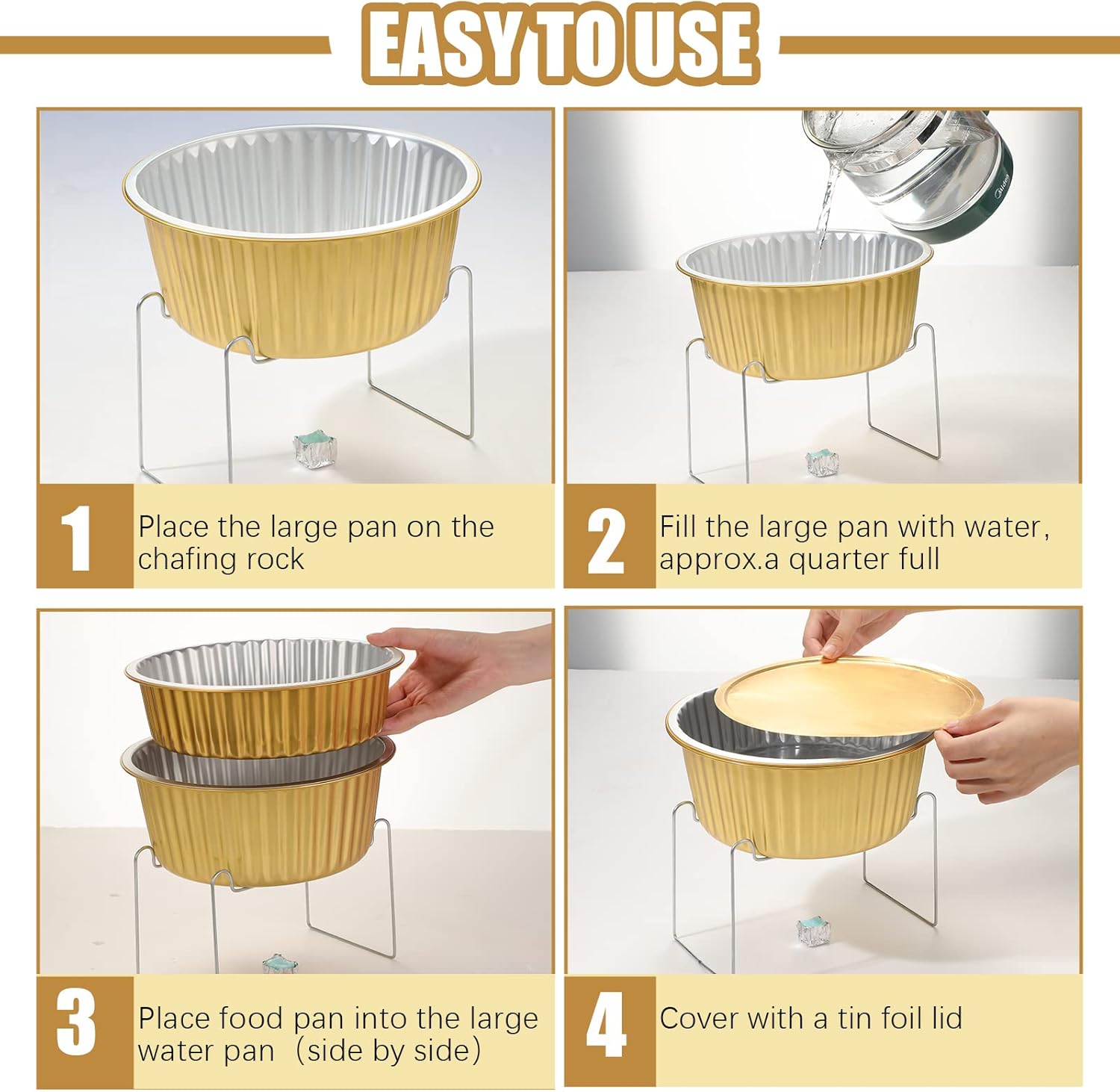 EASY TO USE

1 Place the large pan on the chafing rock

2 Fill the large pan with water, approx.a quarter full

3 Place food pan into the large water pan (side by side)

4 Cover with a tin foil lid