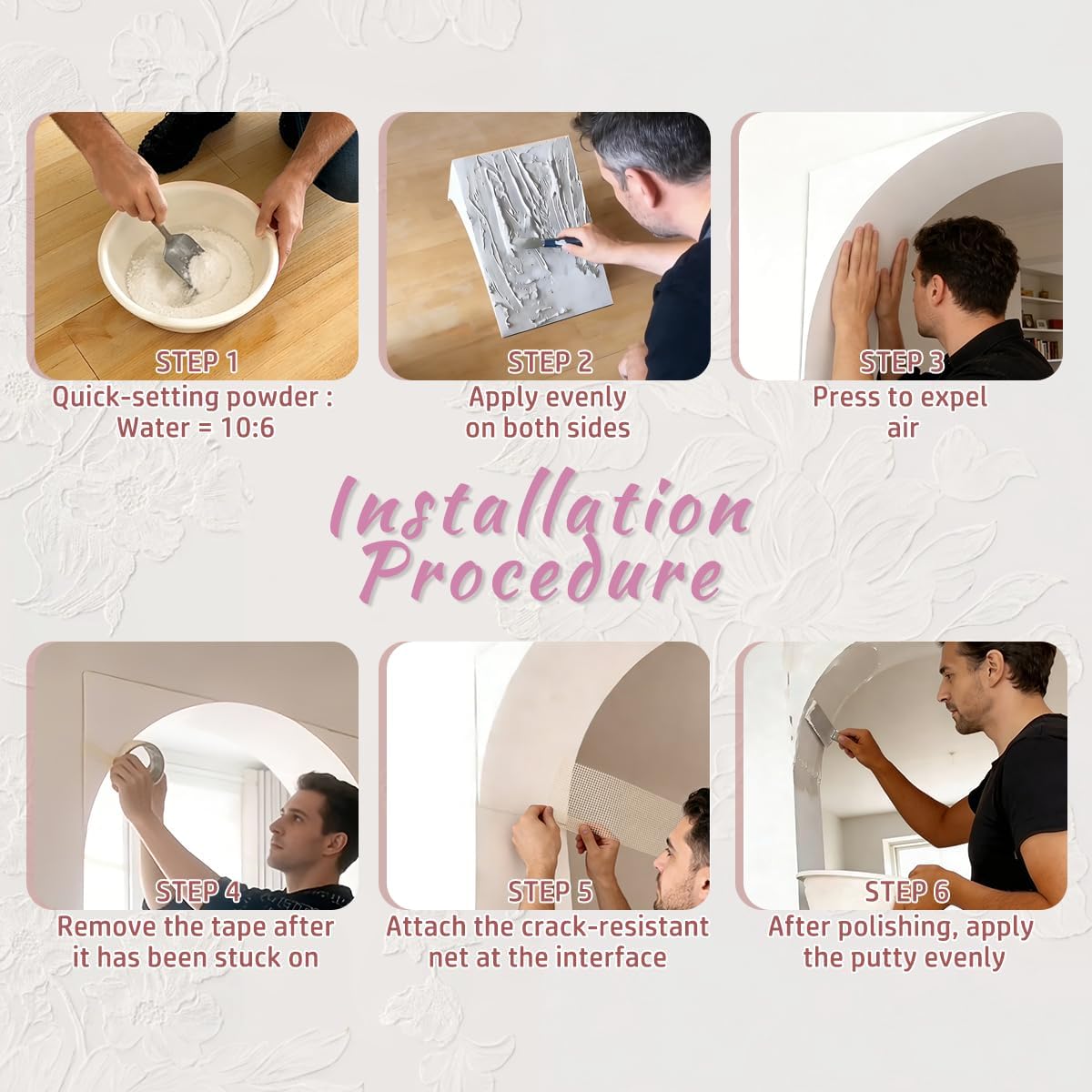 STEP 1
Quick-setting powder : Water = 10:6

STEP 2
Apply evenly on both sides

STEP 3
Press to expel air

Installation Procedure

STEP 4
Remove the tape after it has been stuck on

STEP 5
Attach the crack-resistant net at the interface

STEP 6
After polishing, apply the putty evenly