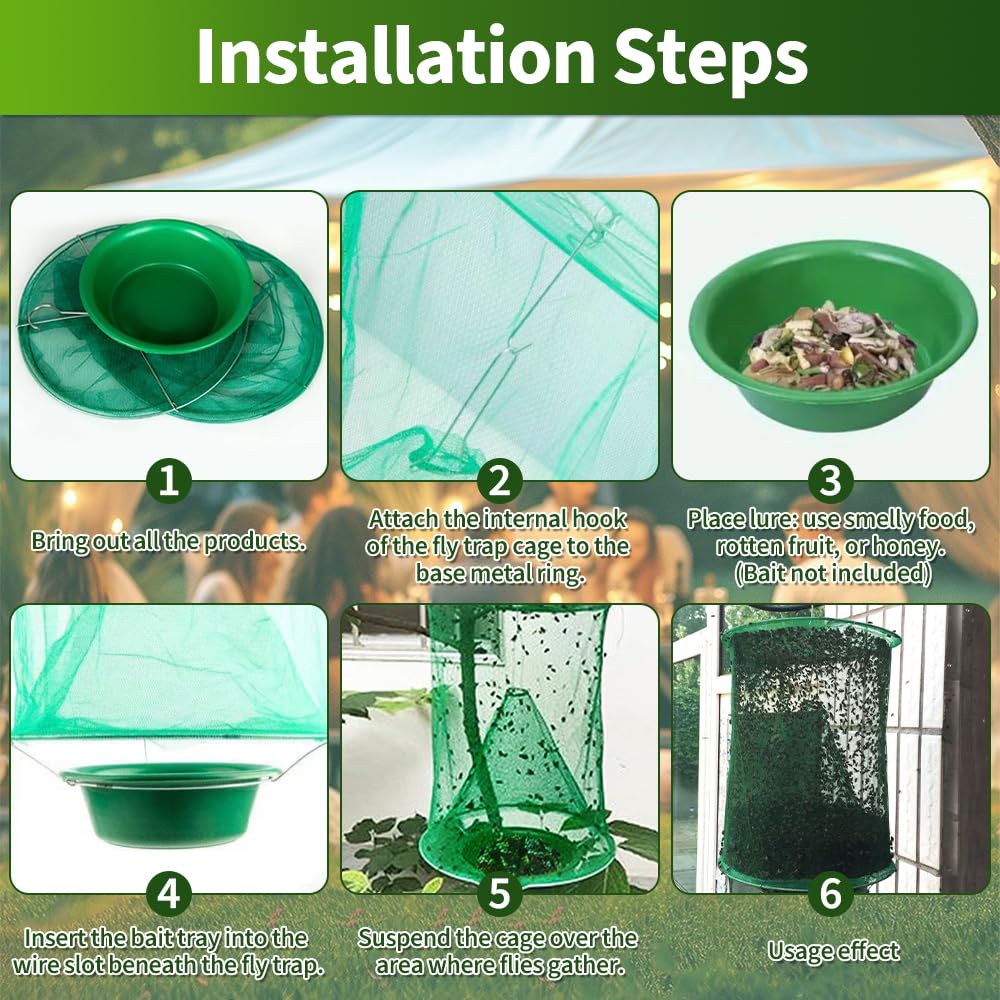 Installation Steps

1
Bring out all the products.

2
Attach the internal hook of the fly trap cage to the base metal ring.

3
Place lure: use smelly food, rotten fruit, or honey. (Bait not included)

4
Insert the bait tray into the wire slot beneath the fly trap.

5
Suspend the cage over the area where flies gather.

6
Usage effect