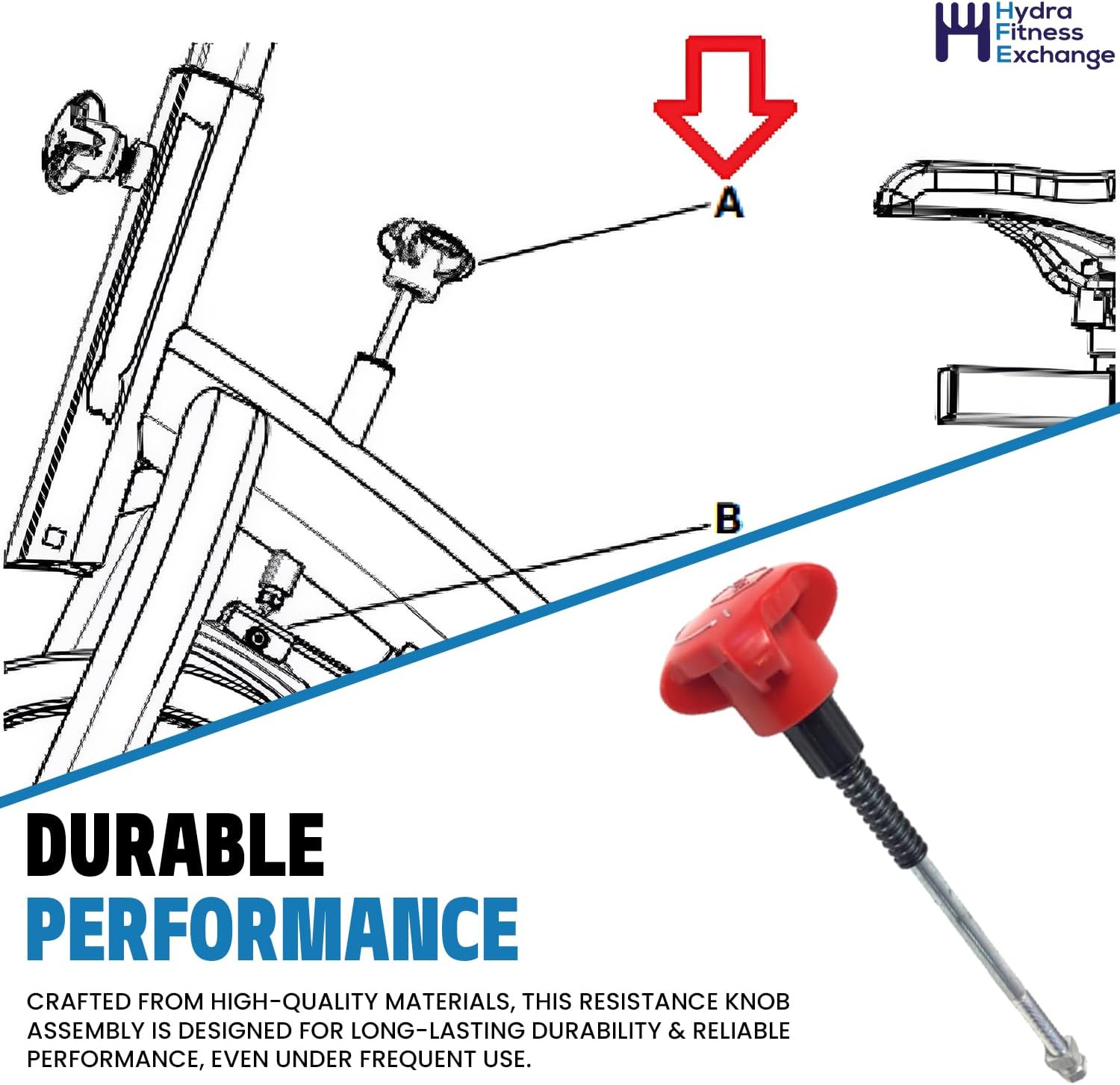 Hydra Fitness Exchange

A

B

DURABLE PERFORMANCE

CRAFTED FROM HIGH-QUALITY MATERIALS, THIS RESISTANCE KNOB ASSEMBLY IS DESIGNED FOR LONG-LASTING DURABILITY & RELIABLE PERFORMANCE, EVEN UNDER FREQUENT USE.