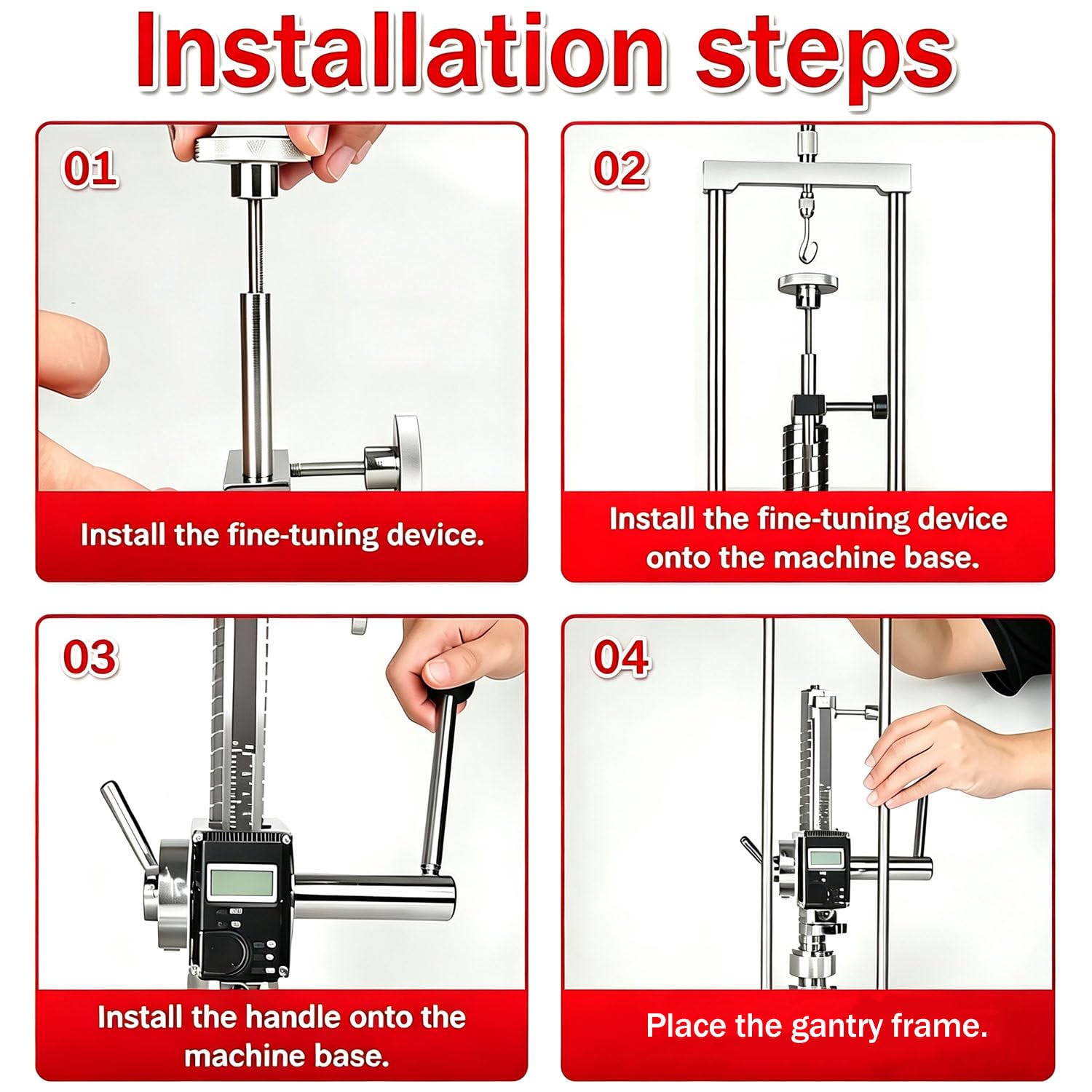 Installation steps

01

Install the fine-tuning device.

02

Install the fine-tuning device onto the machine base.

03

Install the handle onto the machine base.

04

Place the gantry frame.