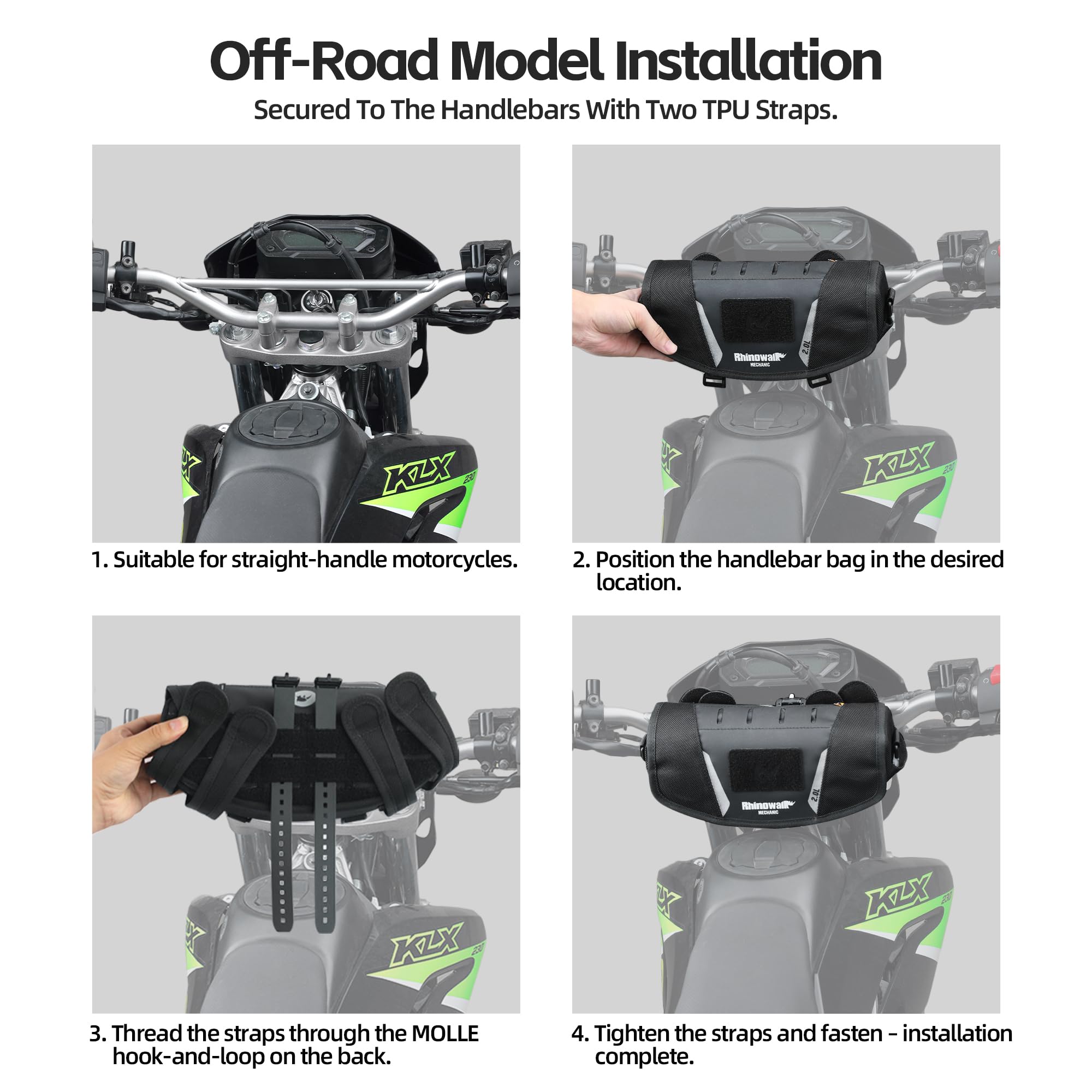 Off-Road Model Installation

Secured To The Handlebars With Two TPU Straps.

KLX
230

1. Suitable for straight-handle motorcycles.

Rhinowalk
MECHANIC
2.0L

KLX
230

2. Position the handlebar bag in the desired location.

KLX
230

3. Thread the straps through the MOLLE hook-and-loop on the back.

Rhinowalk
MECHANIC
2.0L

KLX
230

4. Tighten the straps and fasten - installation complete.