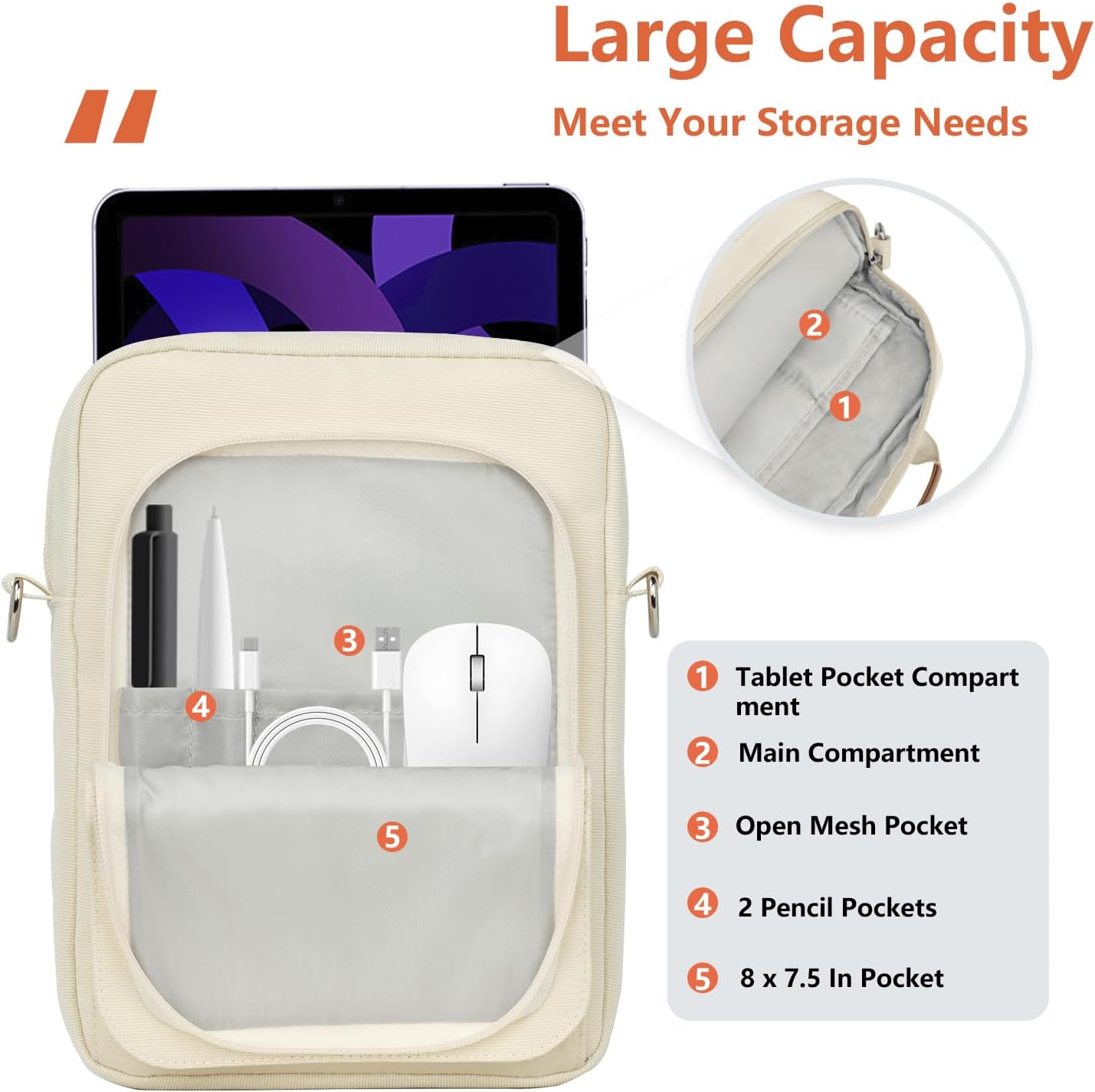 Large Capacity

Meet Your Storage Needs

2
1
3
4
5

1 Tablet Pocket Compart ment

2 Main Compartment

3 Open Mesh Pocket

4 2 Pencil Pockets

5 8 x 7.5 In Pocket