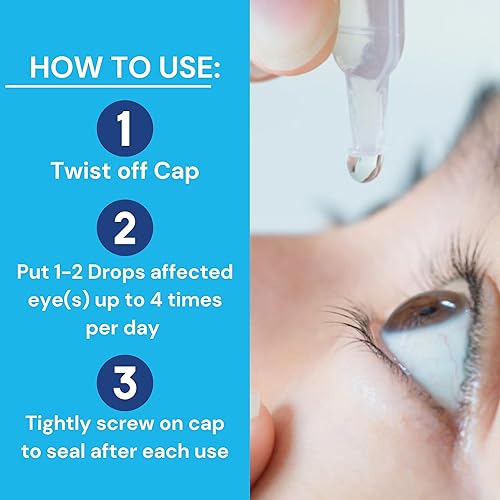 HOW TO USE:

1

Twist off Cap

2

Put 1-2 Drops affected eye(s) up to 4 times per day

3

Tightly screw on cap to seal after each use