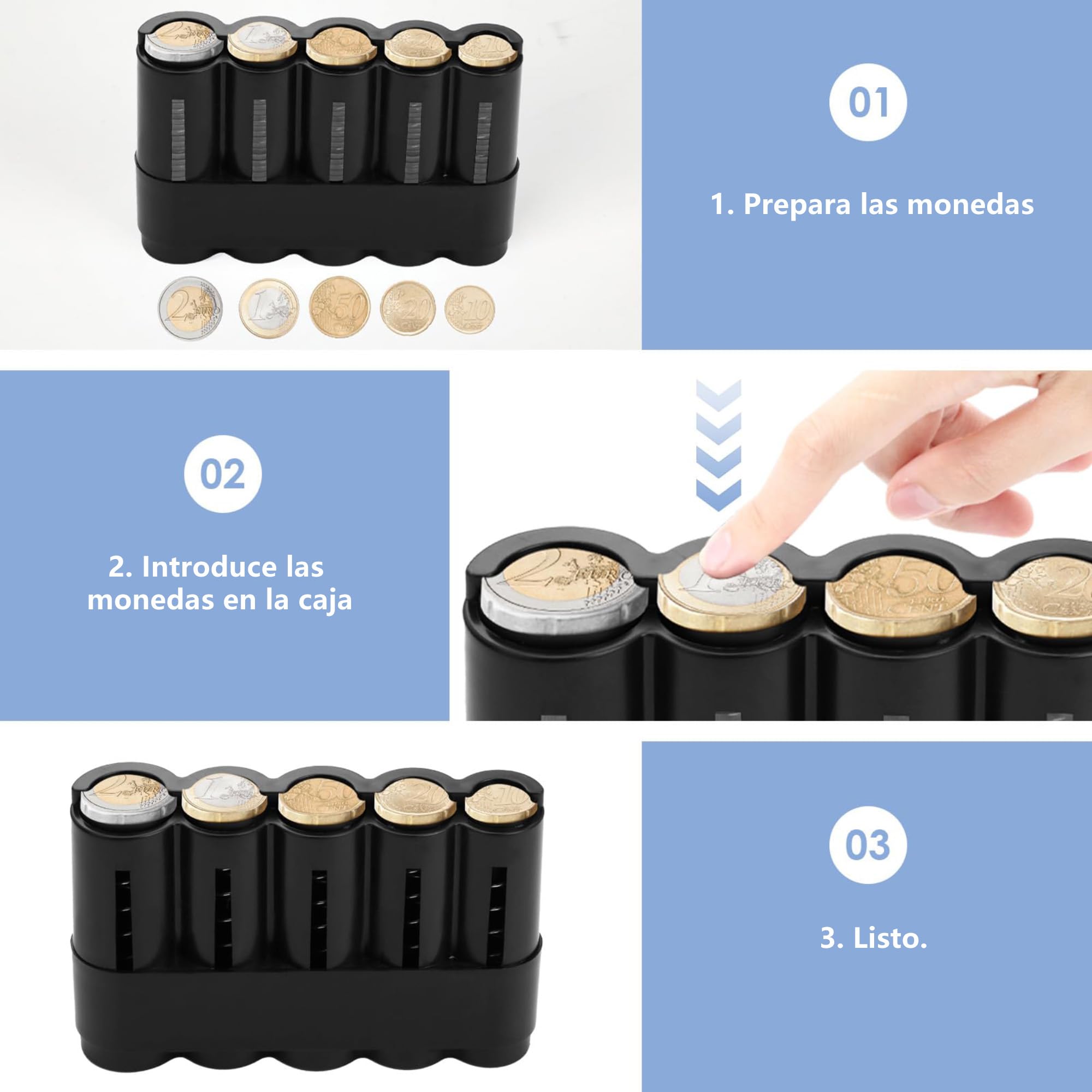 01

1. Prepara las monedas

02

2. Introduce las monedas en la caja

03

3. Listo.